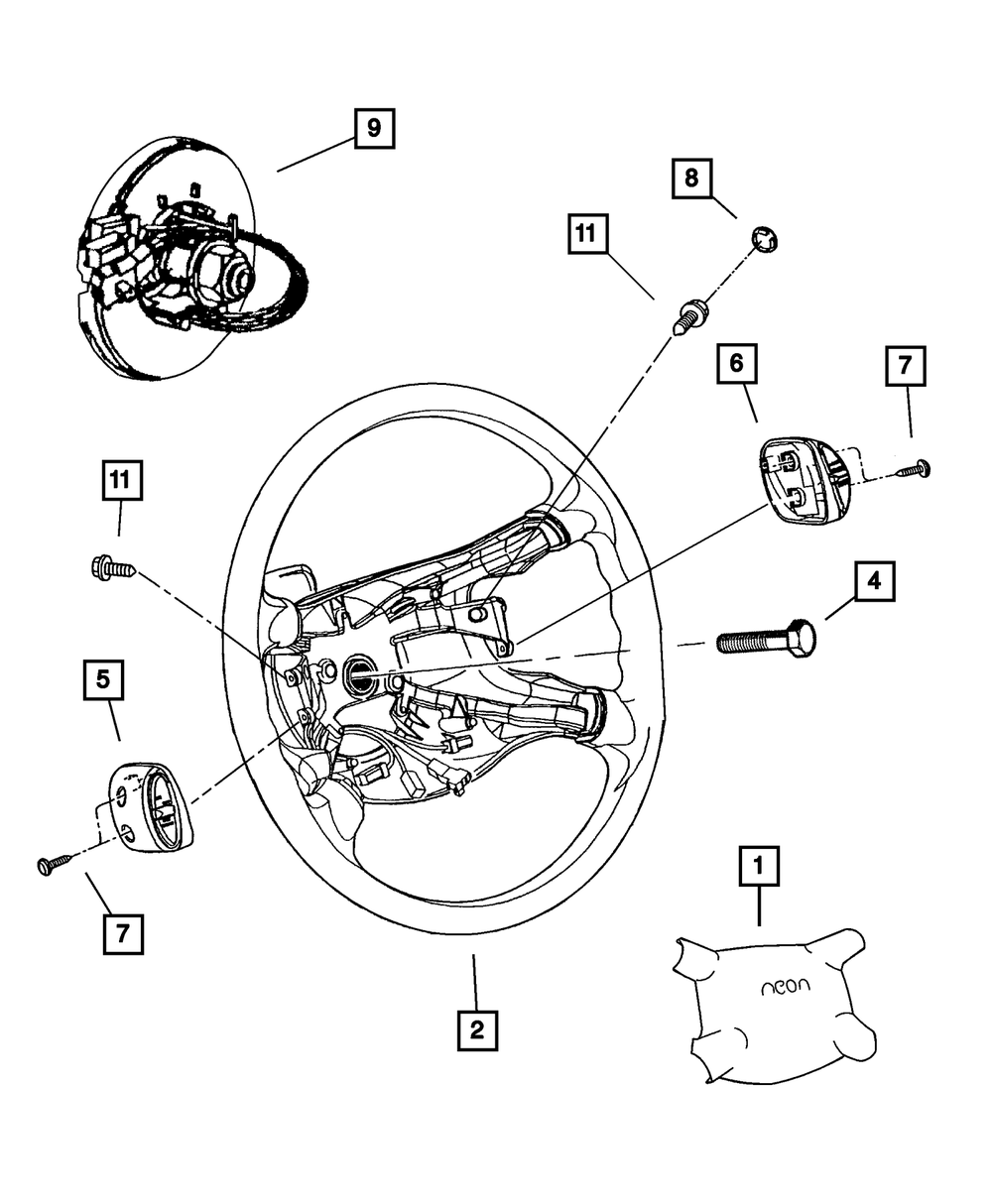 9
8
11
6
7
11
4
5
7
1
neon
2