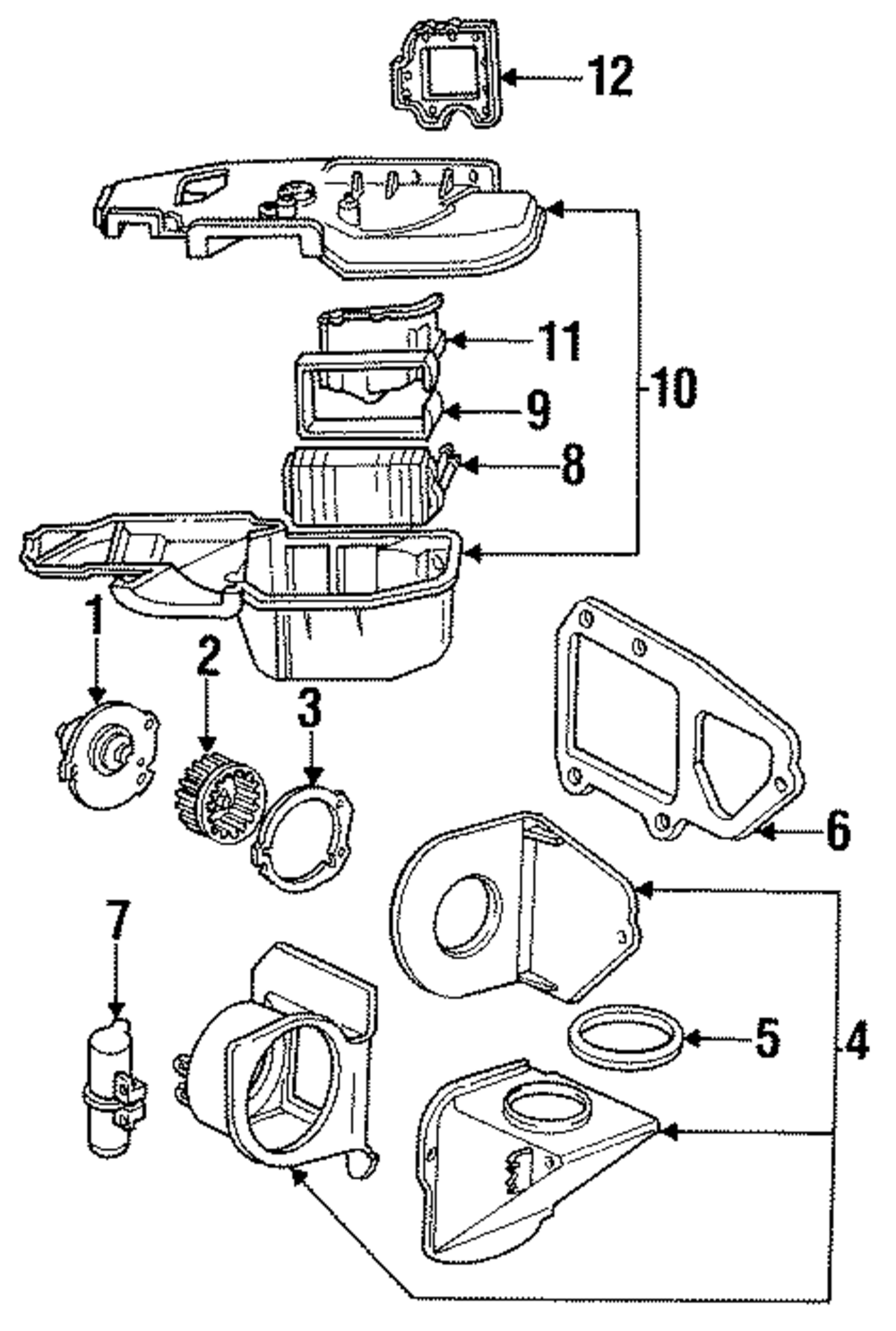 12
11
10
9
8
1
2
3
6
7
5
4