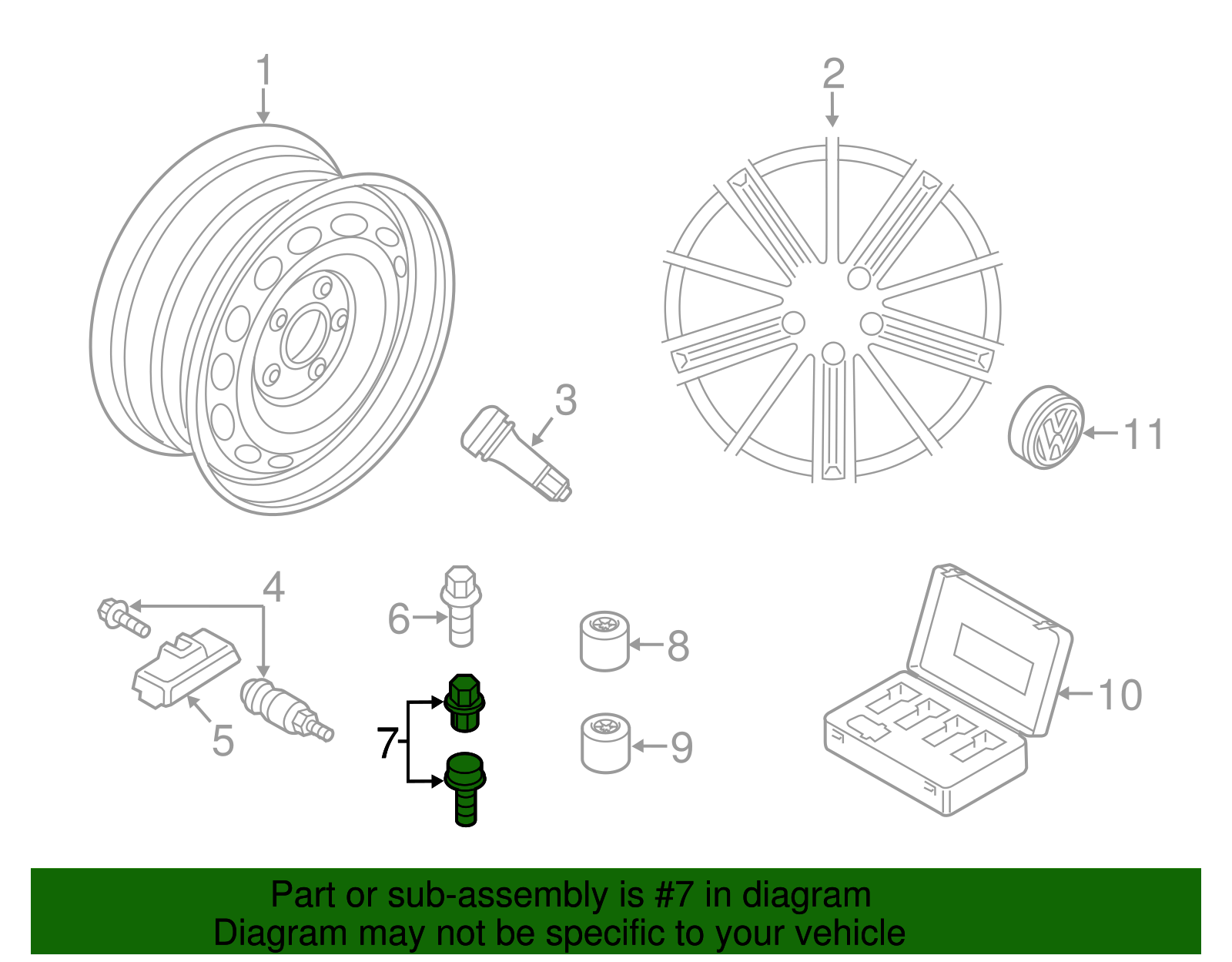 1
2
3
11
4
6
8
5
7
9
10

Part or sub-assembly is #7 in diagram
Diagram may not be specific to your vehicle