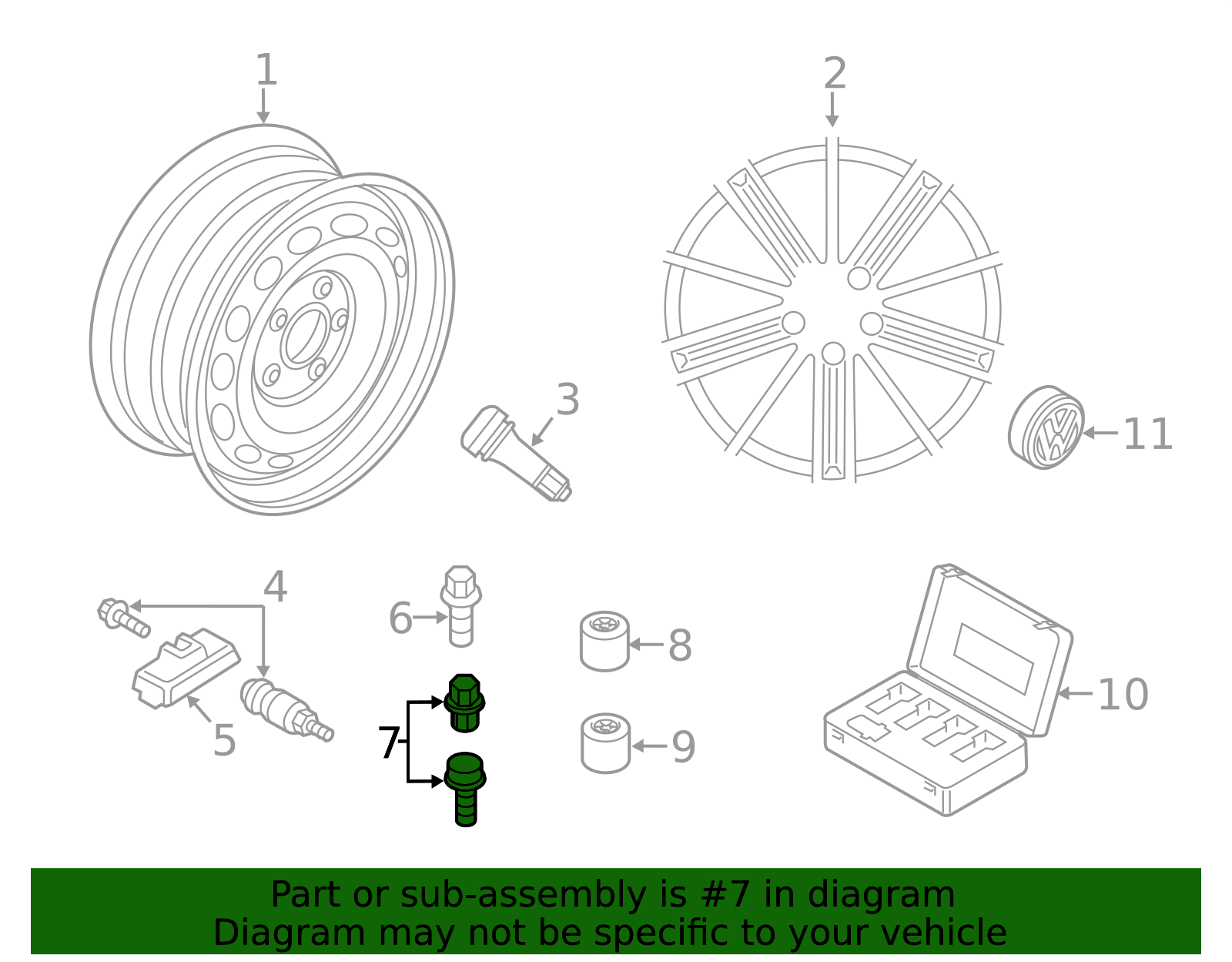 1
2
3
11
4
6
8
5
7
9
10

Part or sub-assembly is #7 in diagram
Diagram may not be specific to your vehicle