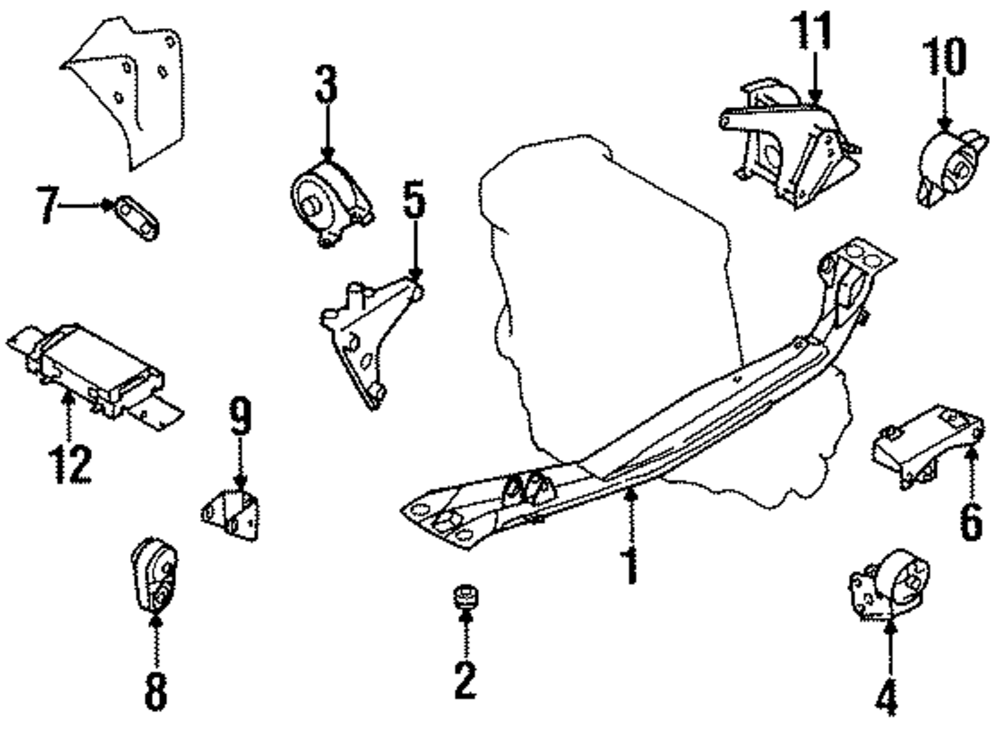 11
10
3
7
5
12
9
6
1
8
2
4