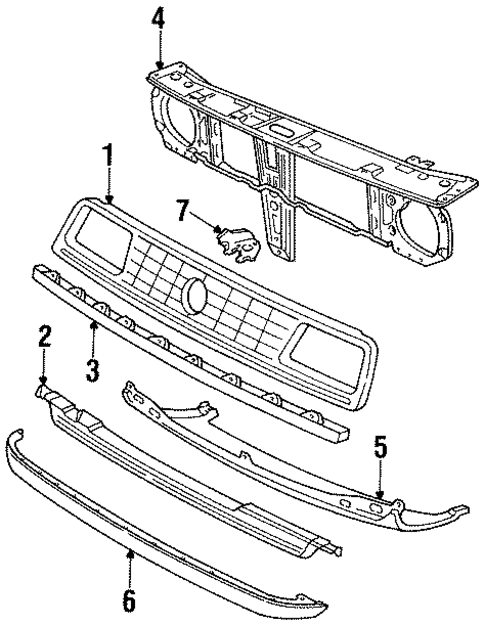 4
1
7
2
3
5
6