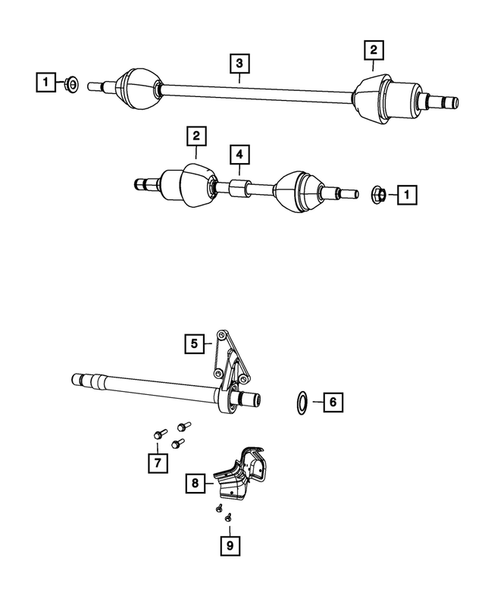 1
3
2
2
4
1
5
6
7
8
9