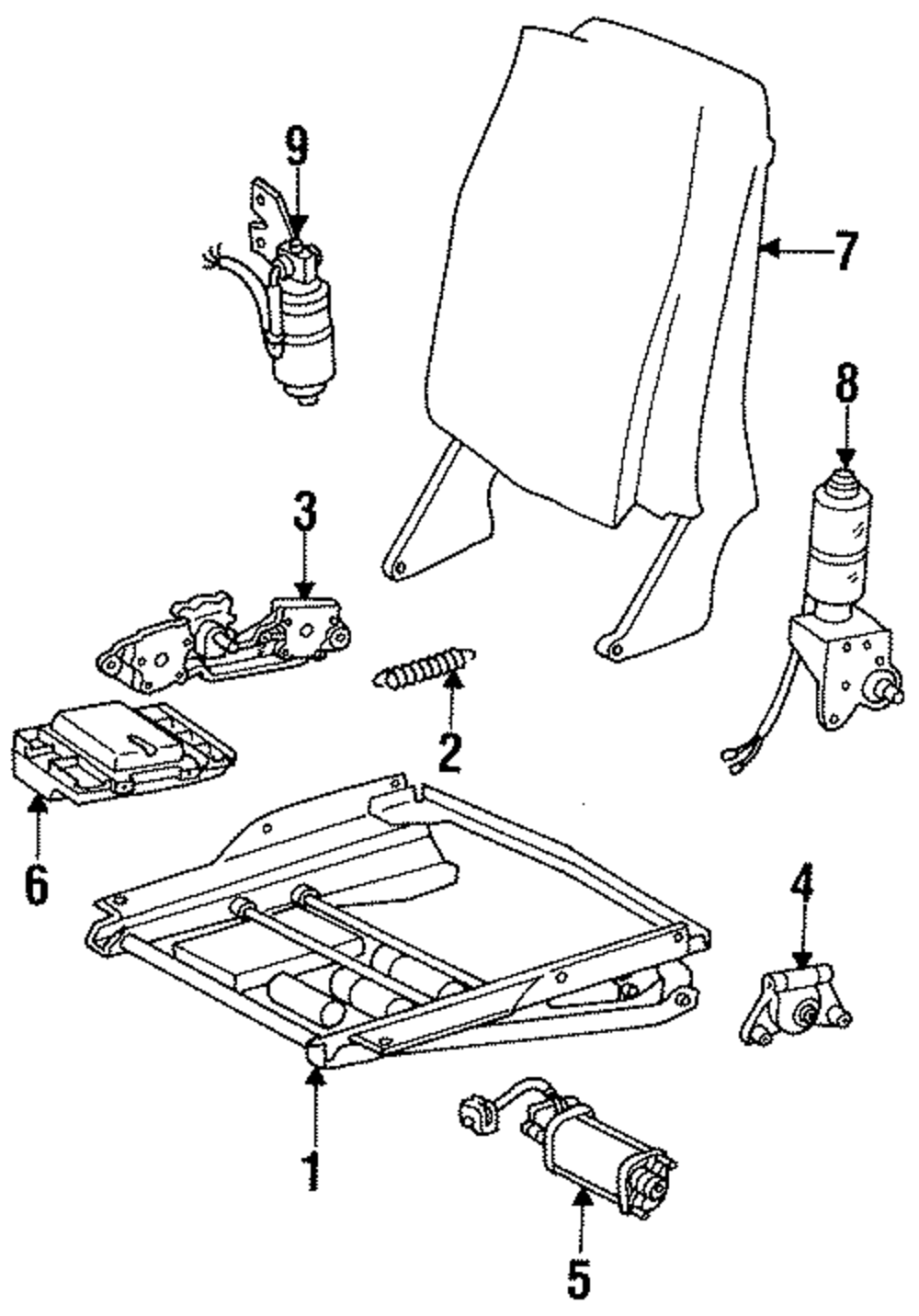 9
7
8
3
2
6
4
1
5