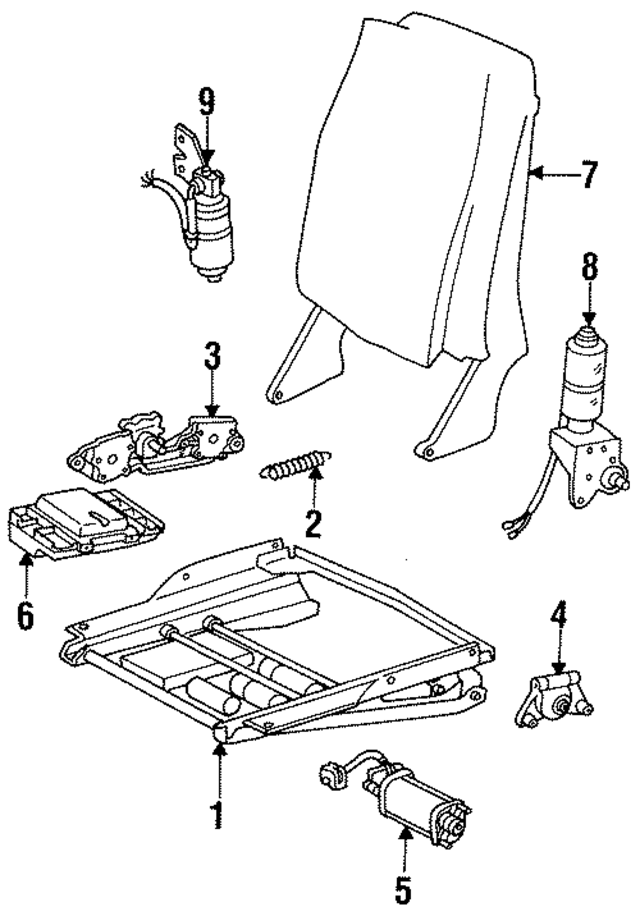 9
7
8
3
2
6
4
1
5