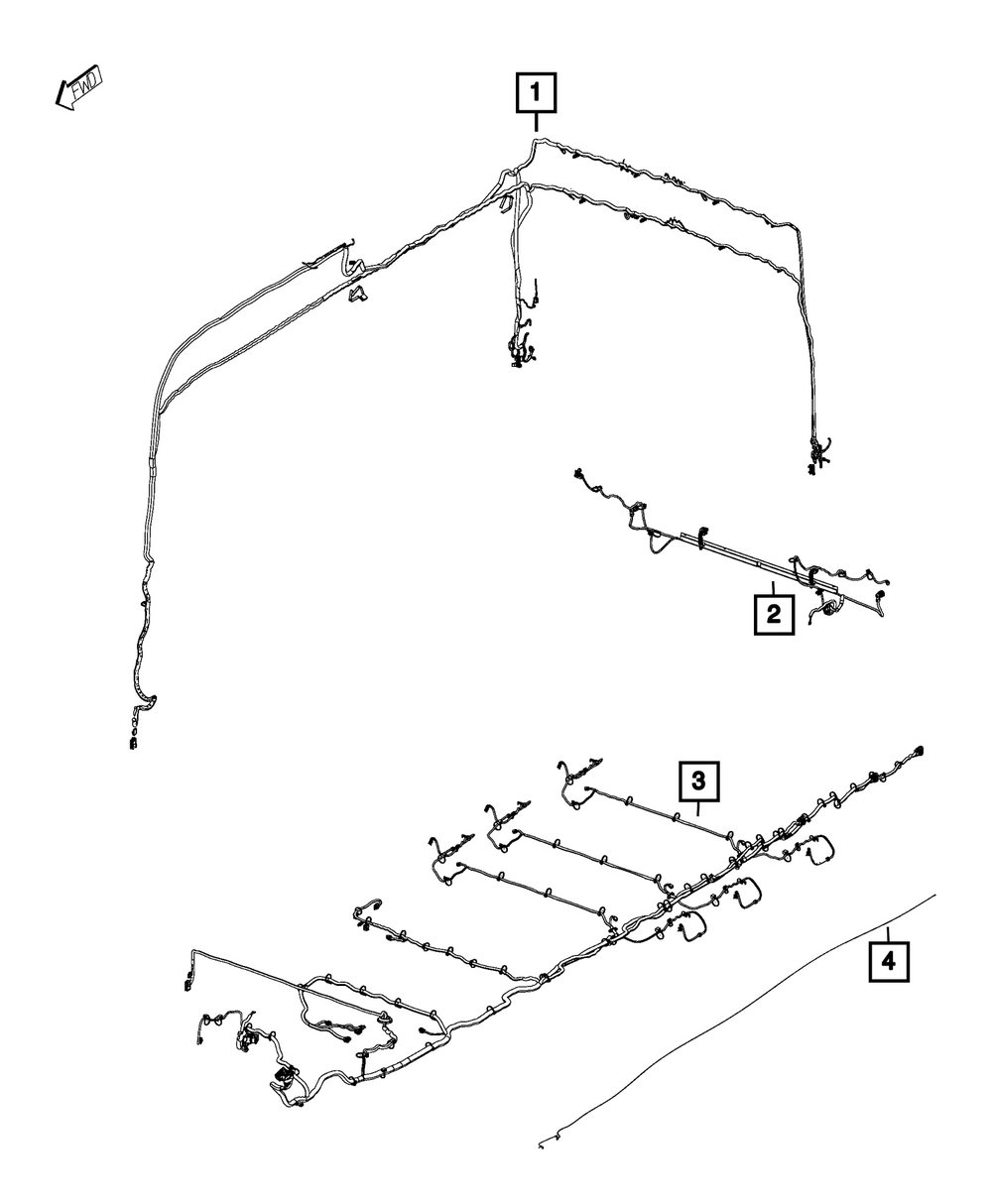 FWD

1

2

3

4