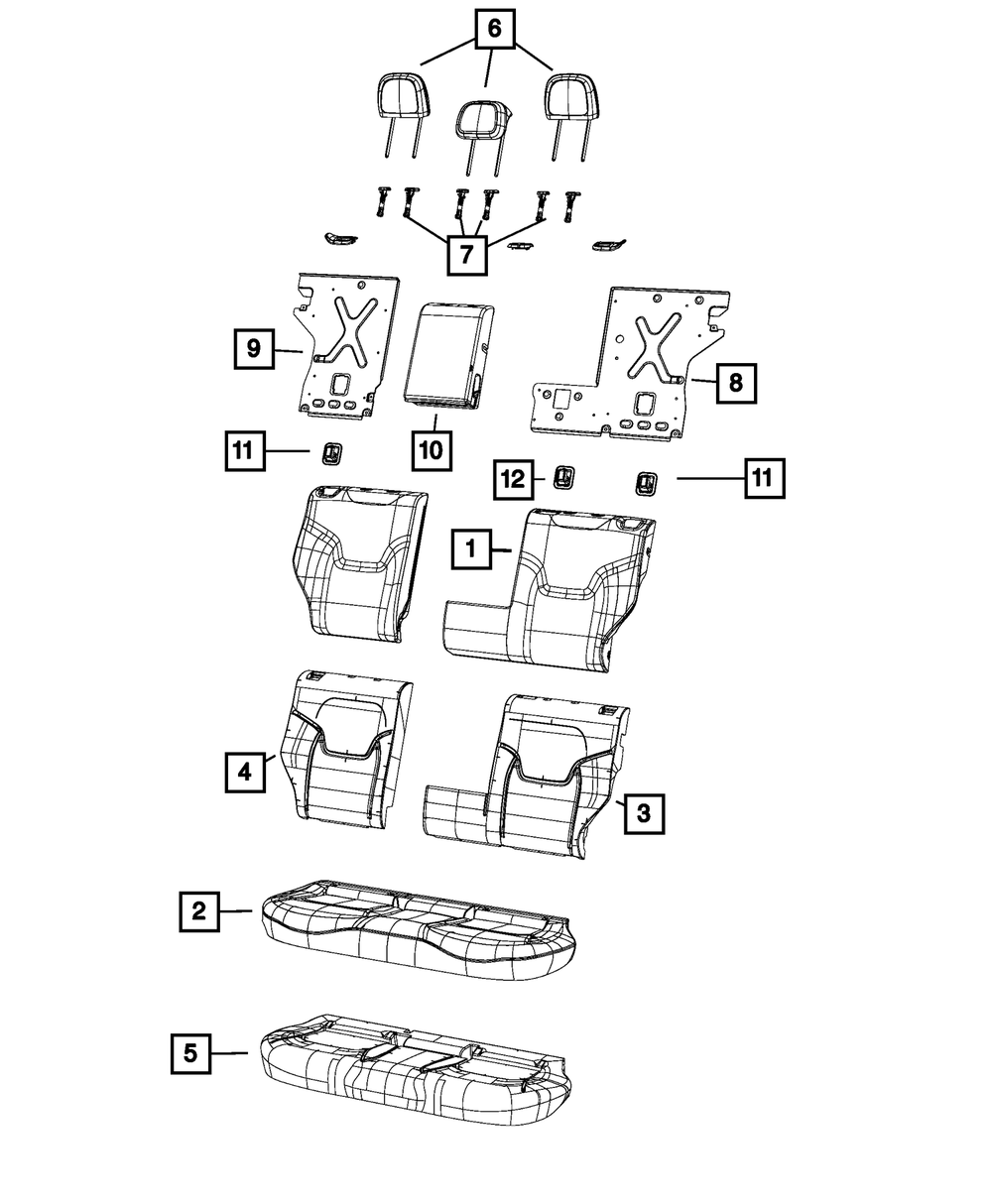 6
7
9
8
11
10
12
11
1
4
3
2
5