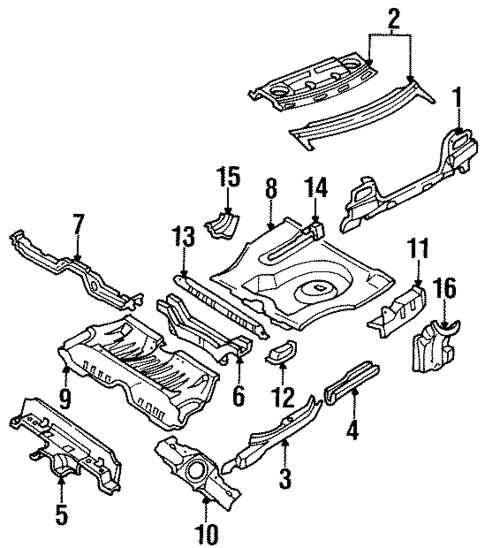 2
1
15
8
14
7
13
11
16
9
6
12
4
3
5
10