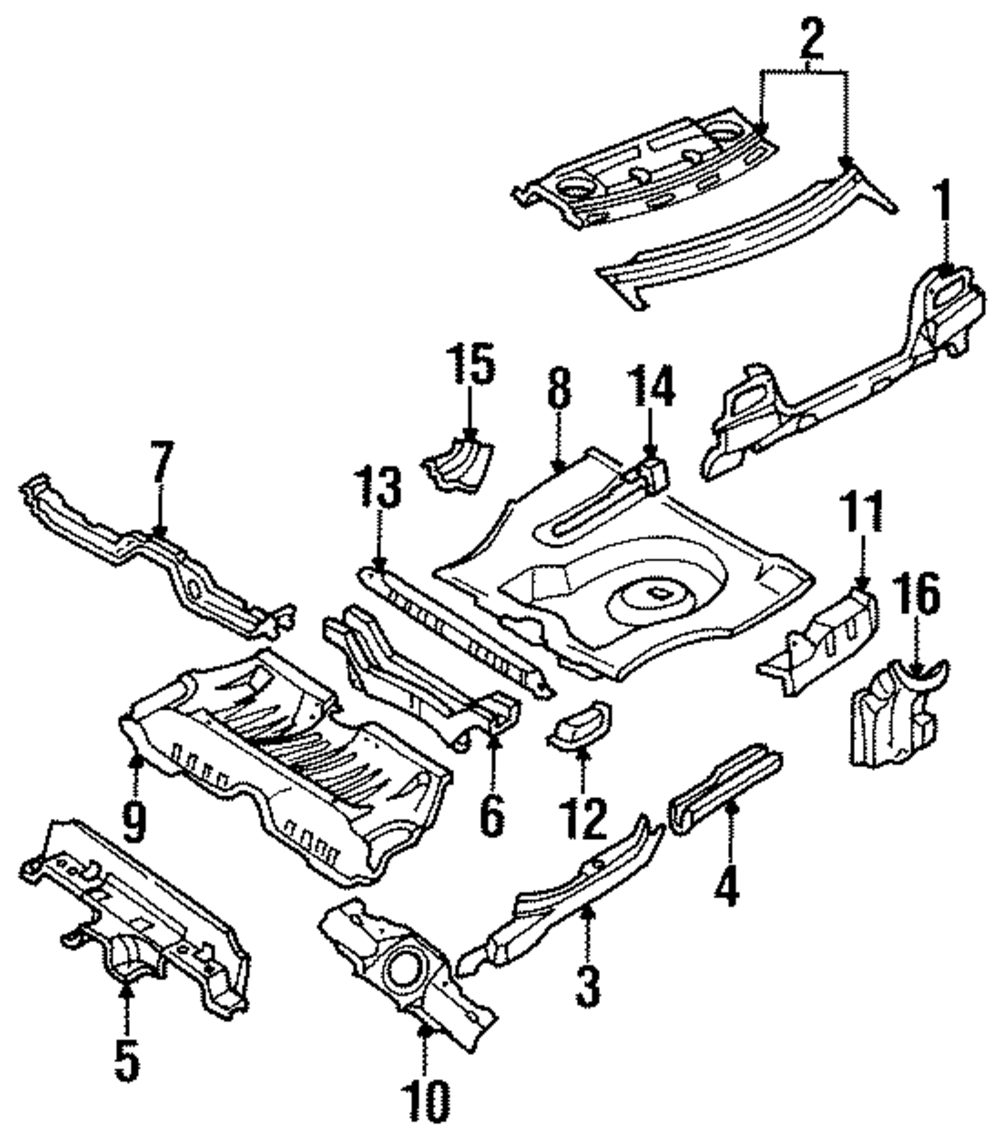 2
1
15
8
14
7
13
11
16
9
6
12
4
3
5
10