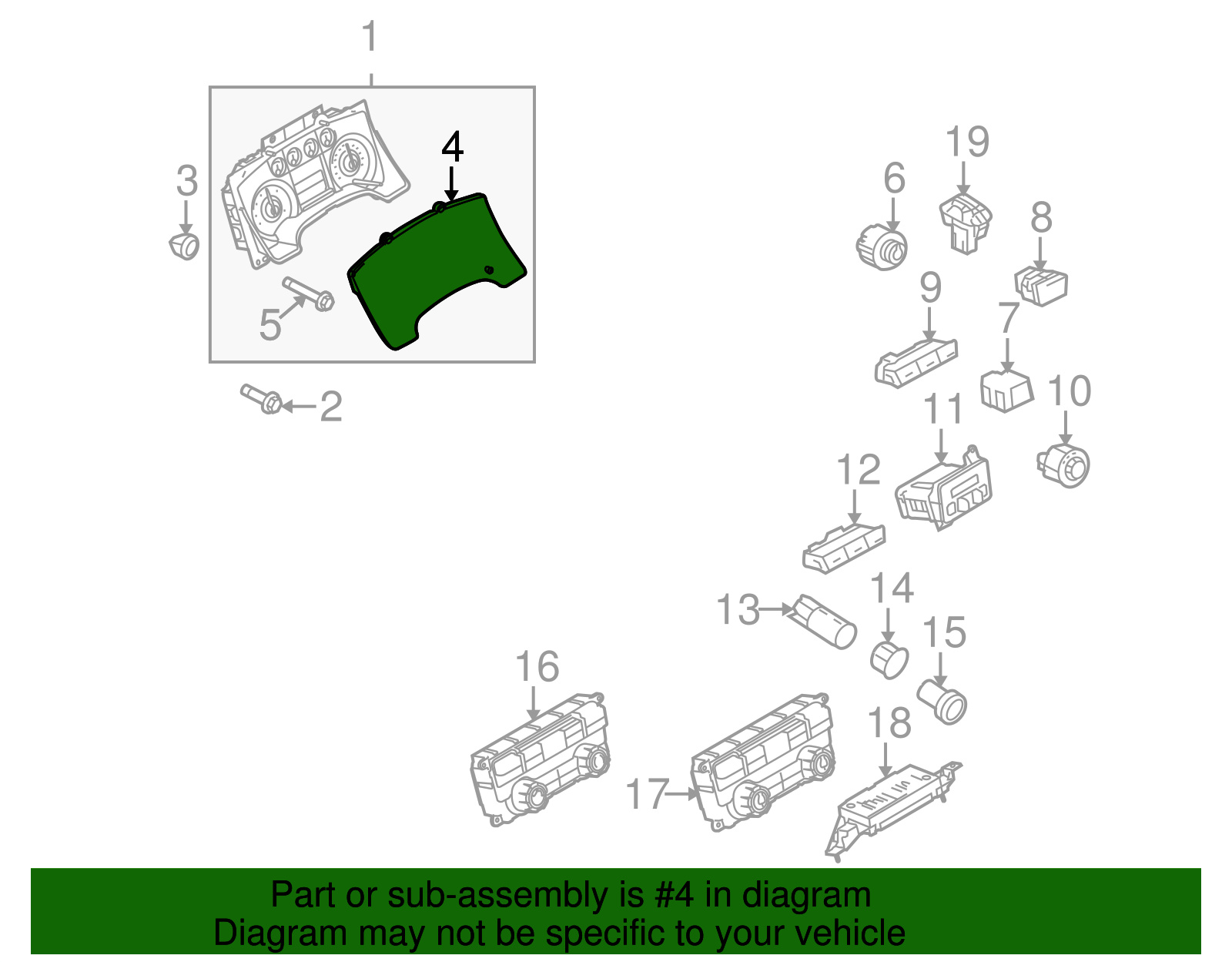 1
3
4
5
2
19
6
8
9
7
10
11
12
13
14
15
16
17
18

Part or sub-assembly is #4 in diagram
Diagram may not be specific to your vehicle