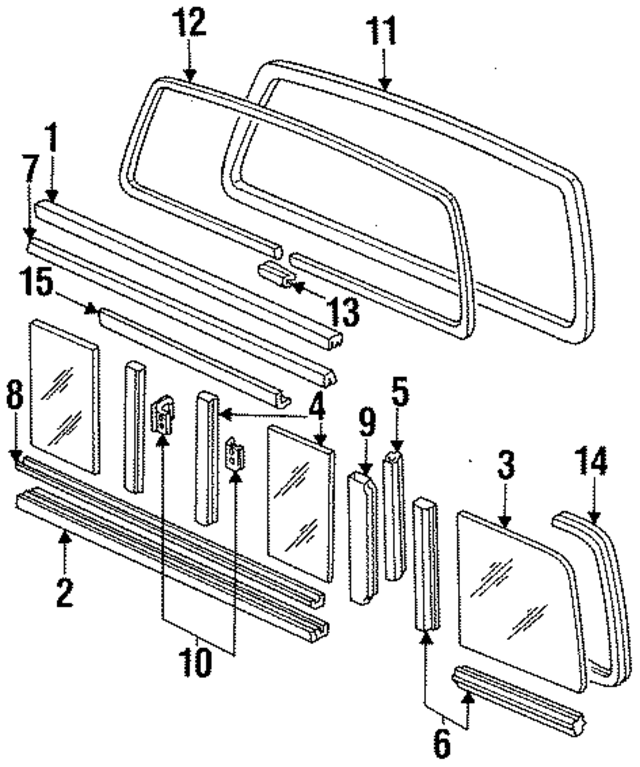 12
11
1
7
15
13
8
4
9
5
3
14
2
10
6