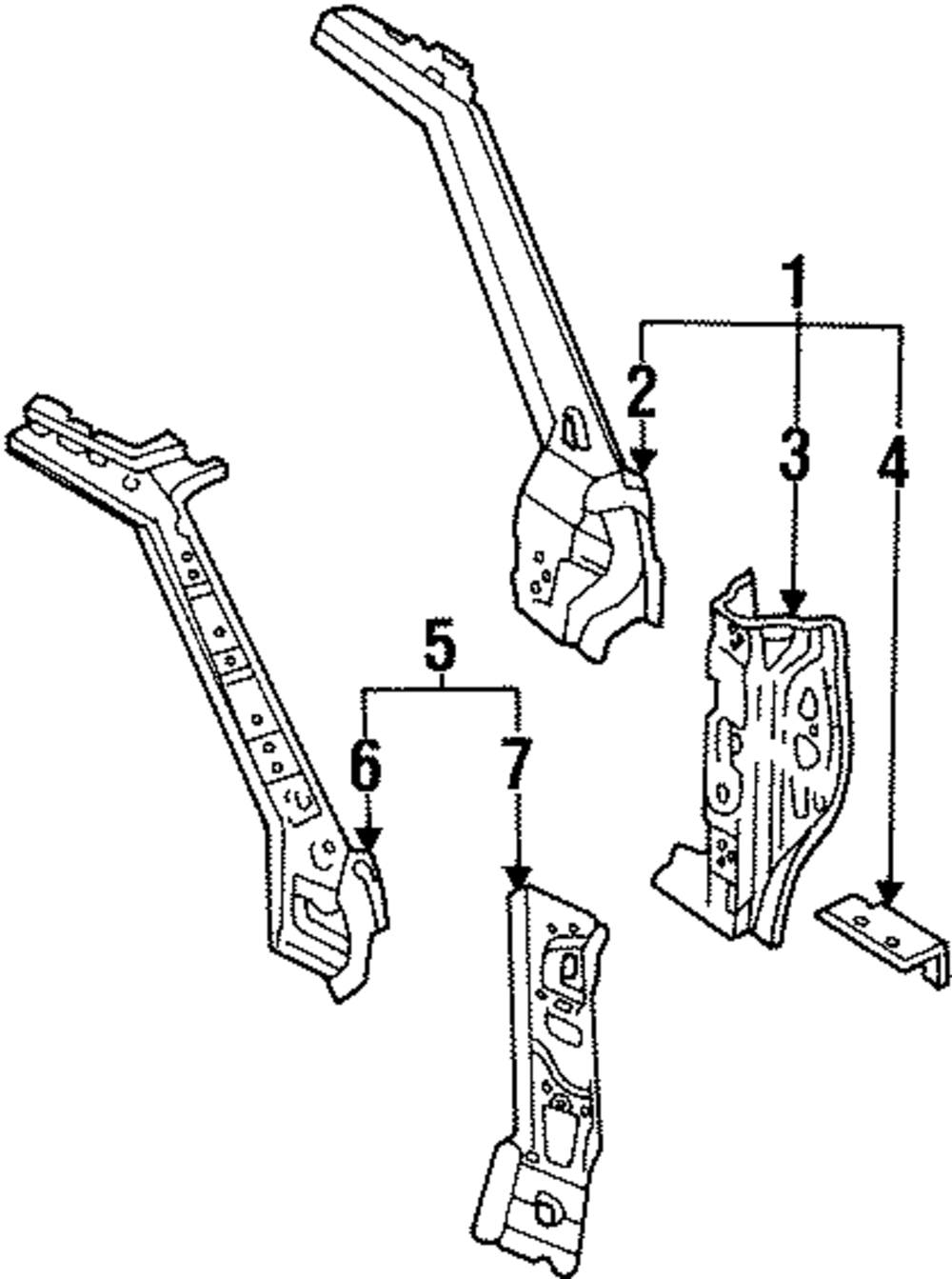 1
2
3
4
5
6
7