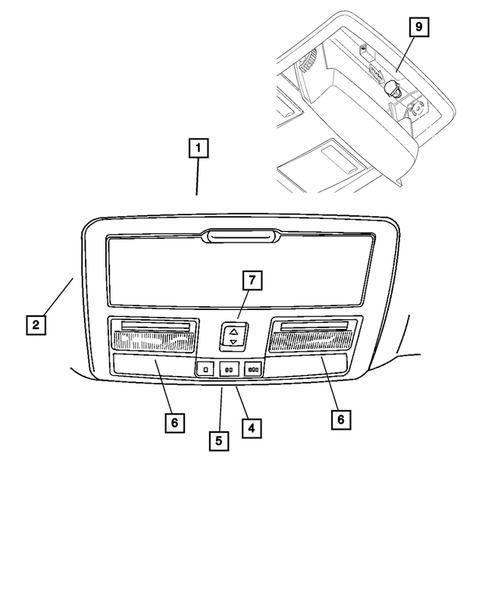 9
1
7
2
6
5
4
6