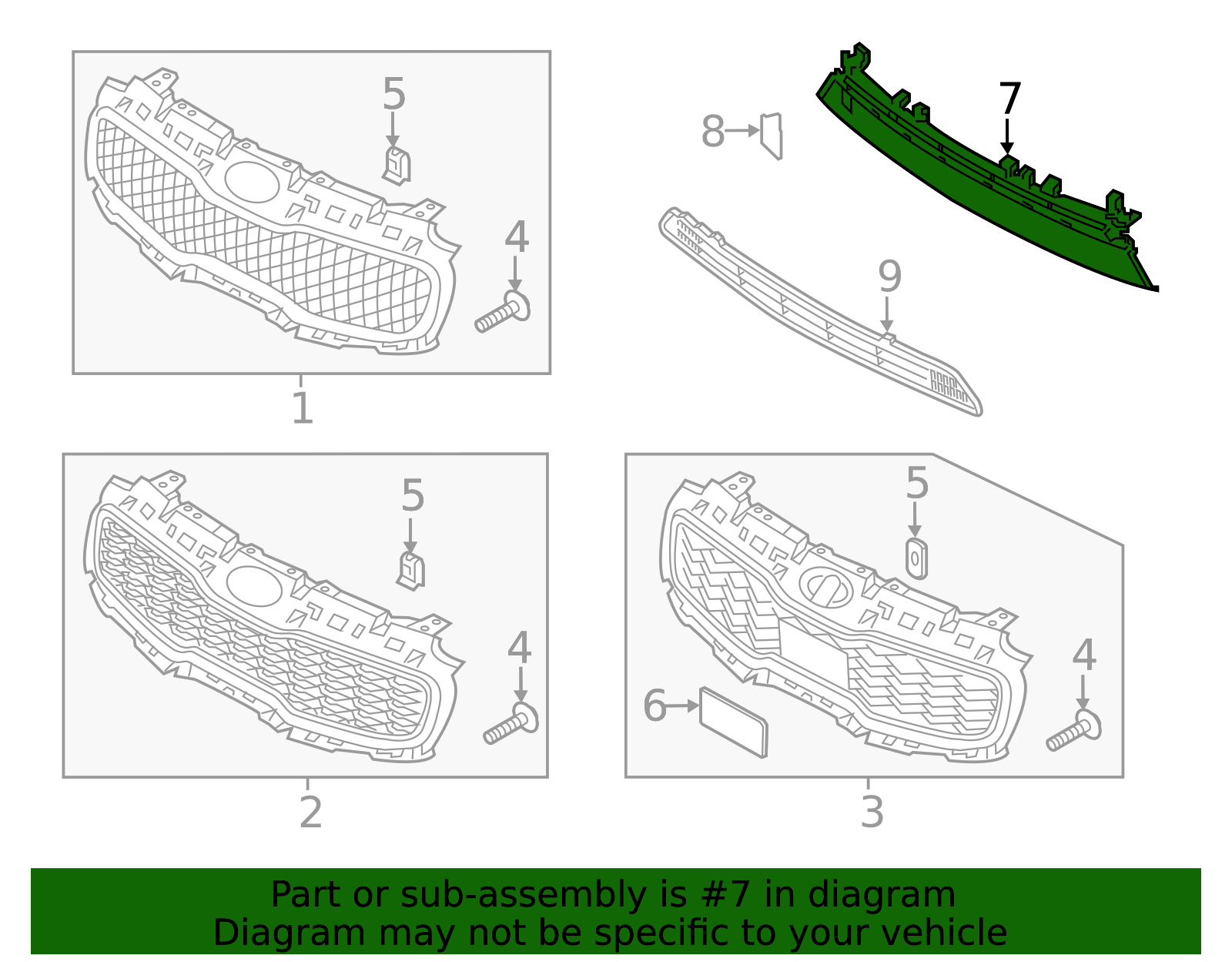 5
4
1
8
7
9
5
4
2
5
6
4
3

Part or sub-assembly is #7 in diagram
Diagram may not be specific to your vehicle