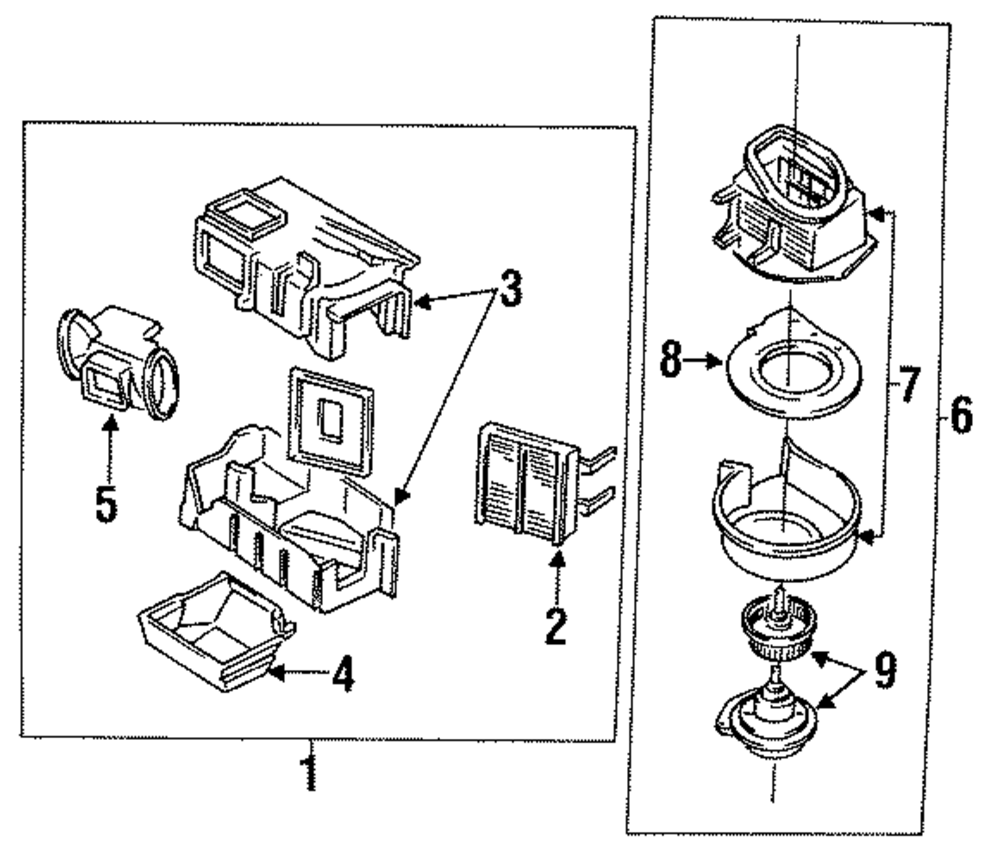 3
5
2
4
1
8
7
6
9