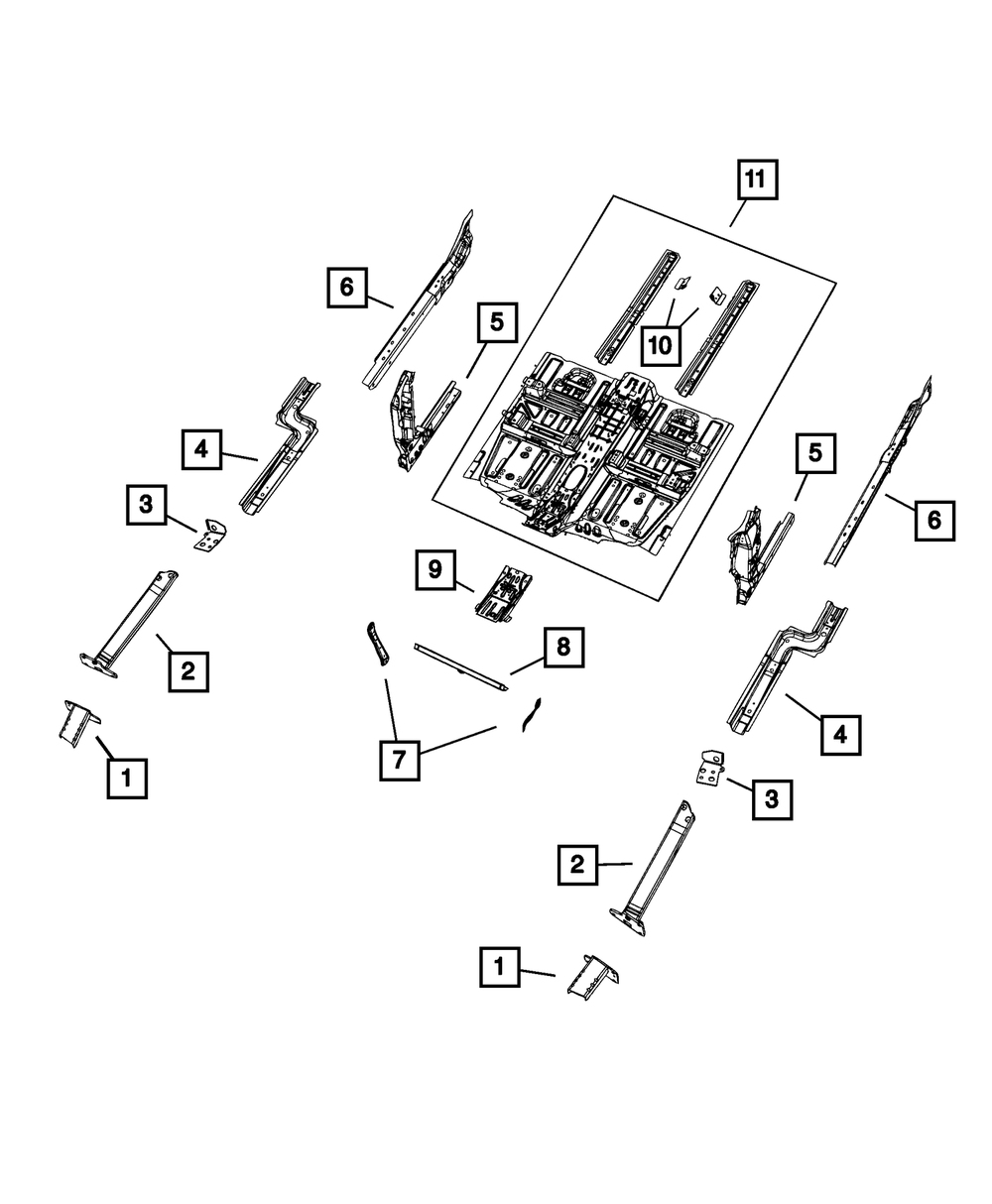 11
6
5
10
4
3
5
6
9
2
8
1
7
4
3
2
1