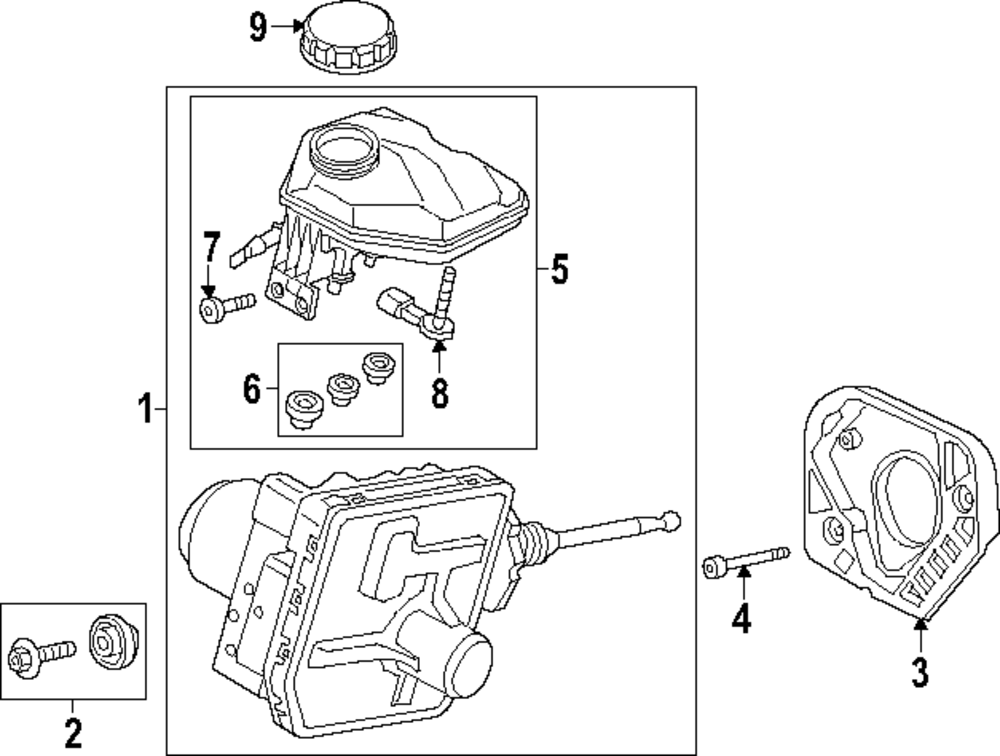 9
7
5
6
8
1
4
3
2