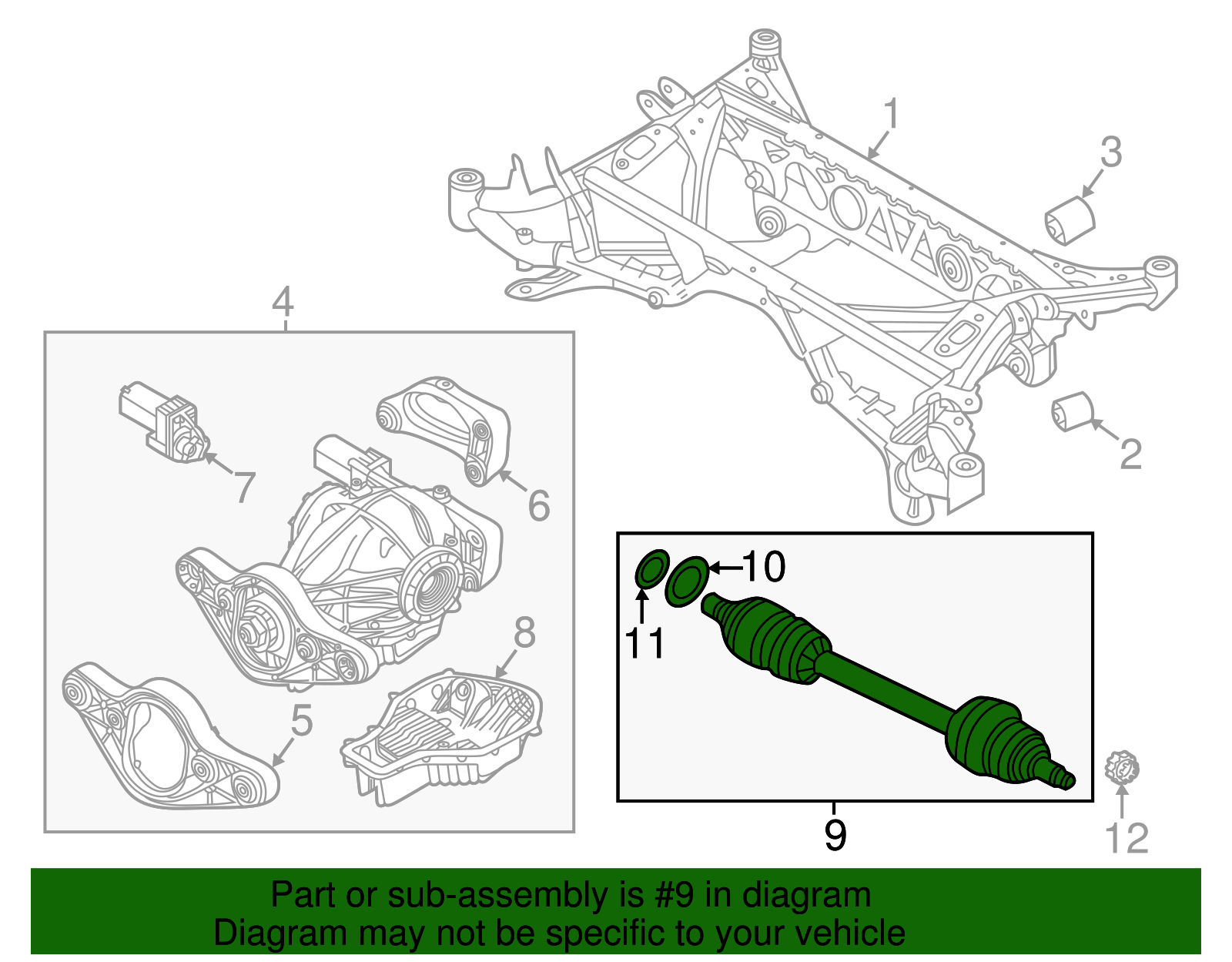 1
3
4
2
7
6
10
11
8
5
9
12

Part or sub-assembly is #9 in diagram
Diagram may not be specific to your vehicle