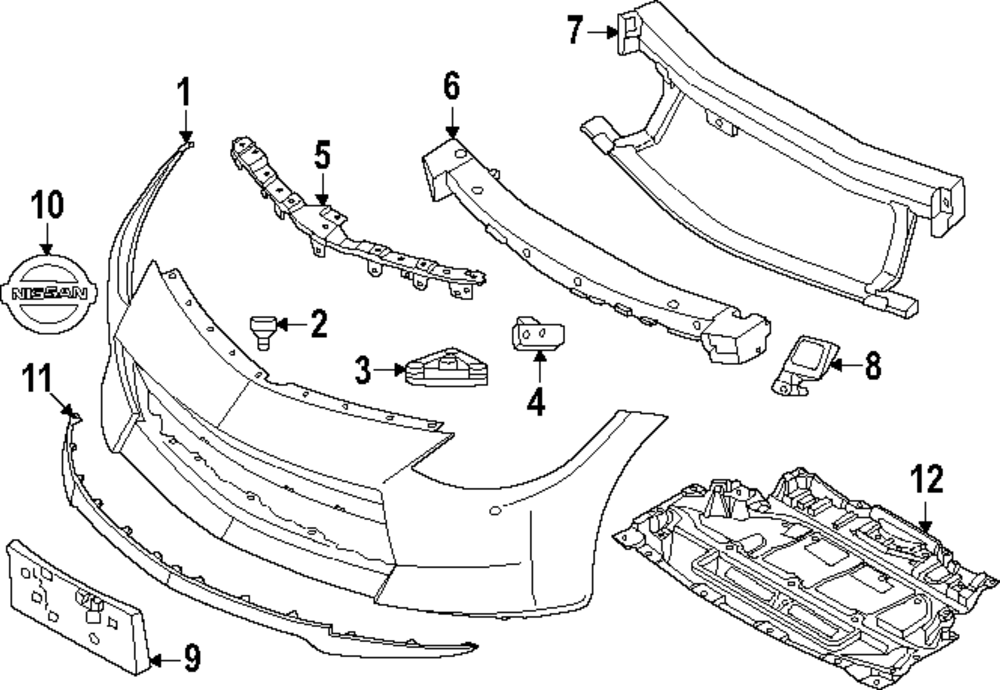 7
1
6
5
10
NISSAN
2
3
4
8
11
12
9