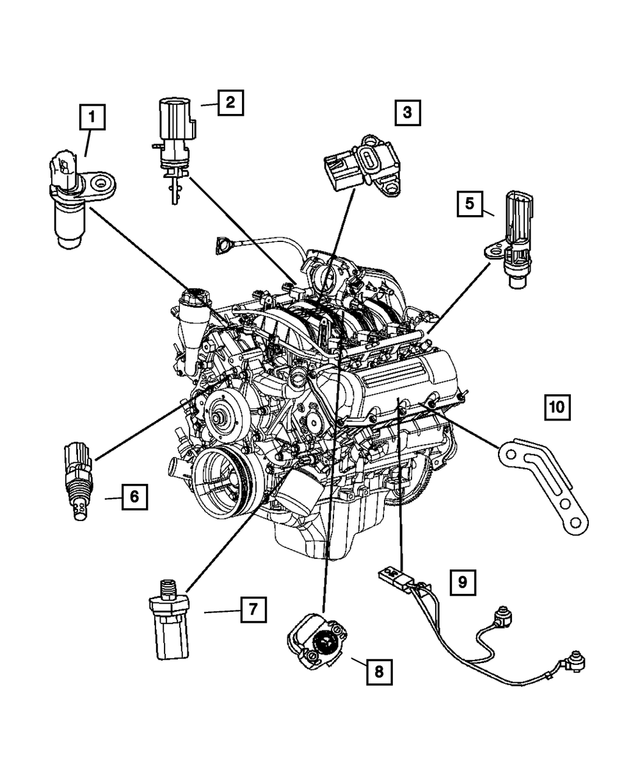 1
2
3
5
10
6
9
7
8