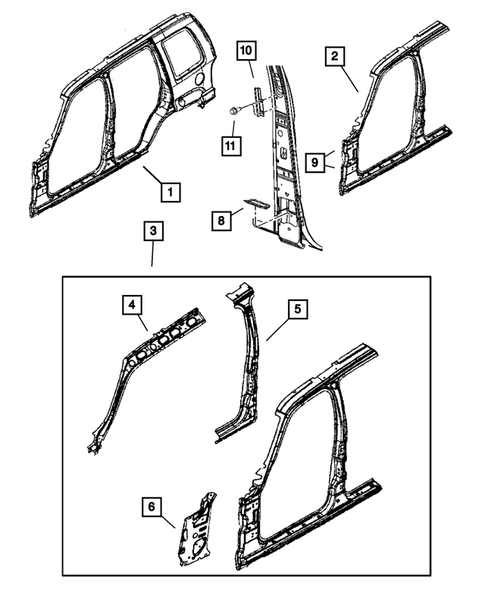 10
2
11
9
1
8
3
4
5
6