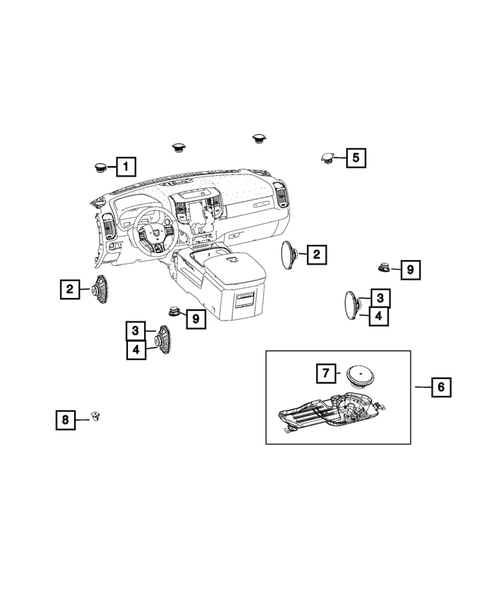 1
5
2
9
2
3
4
9
3
4
7
6
8