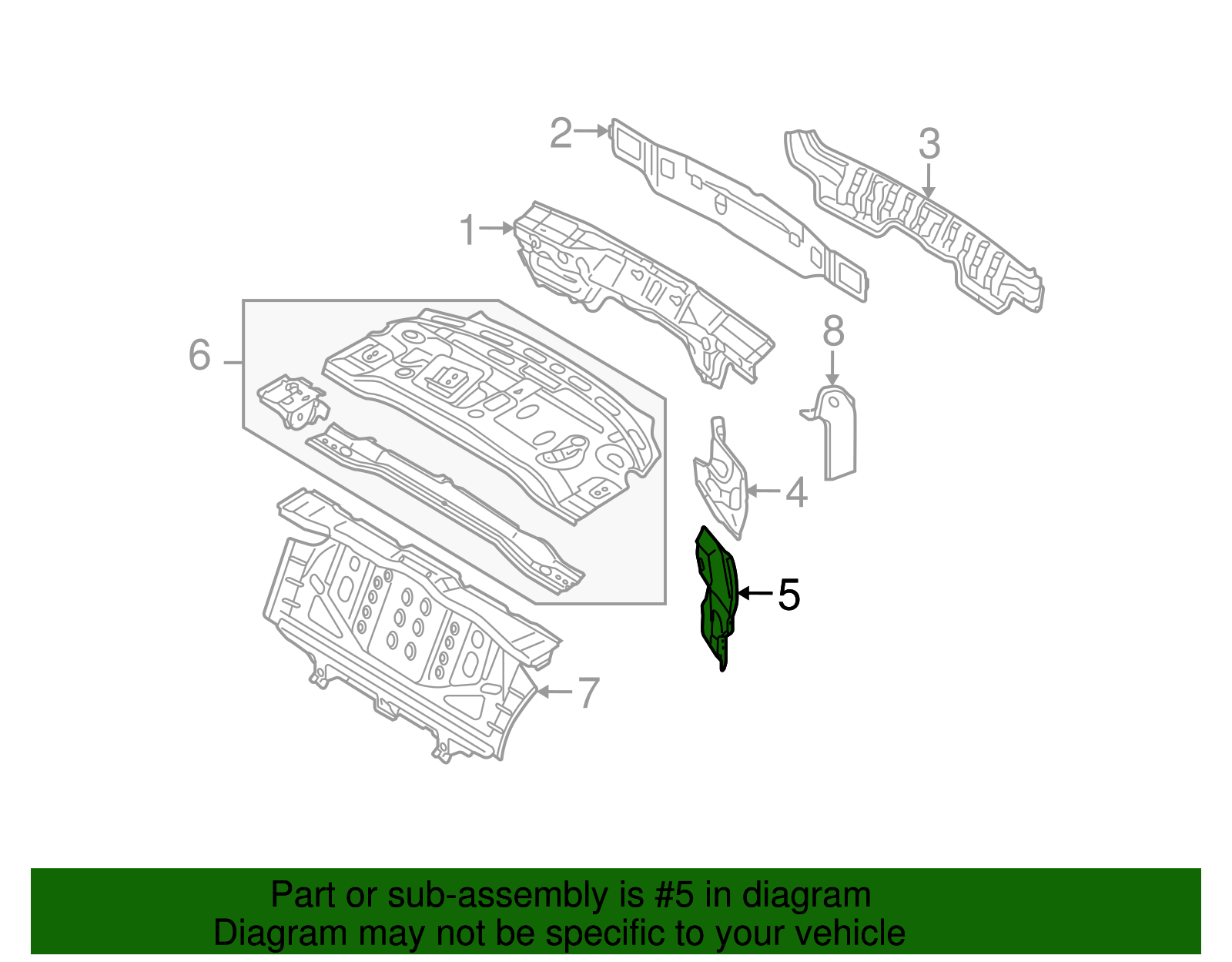 2
3
1
8
6
4
5
7

Part or sub-assembly is #5 in diagram
Diagram may not be specific to your vehicle