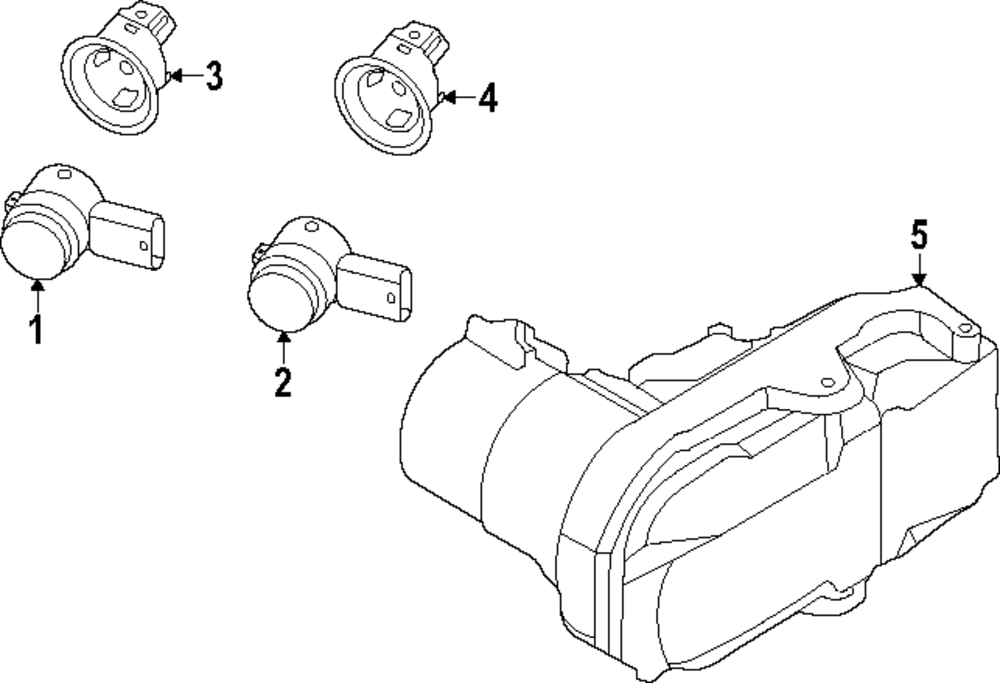 3
4
1
2
5