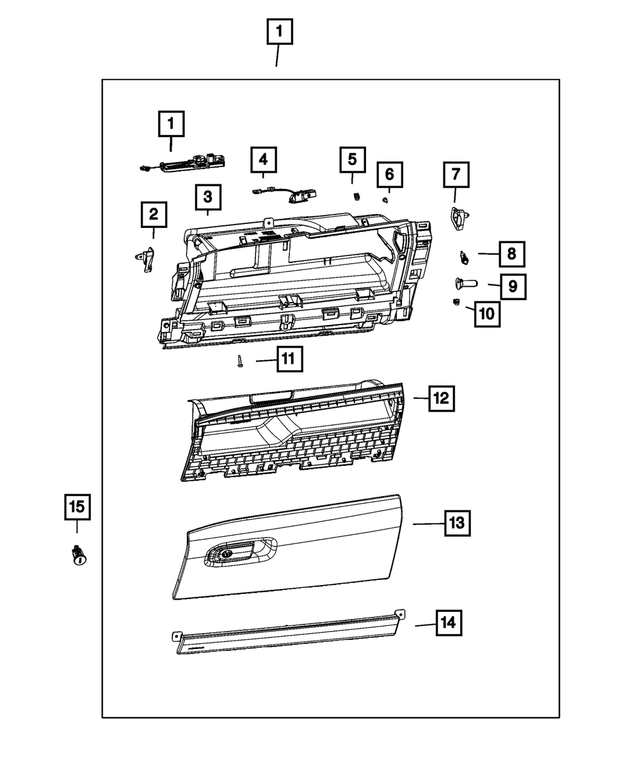 1
1
4
5
6
7
2
3
8
9
10
11
12
15
13
14