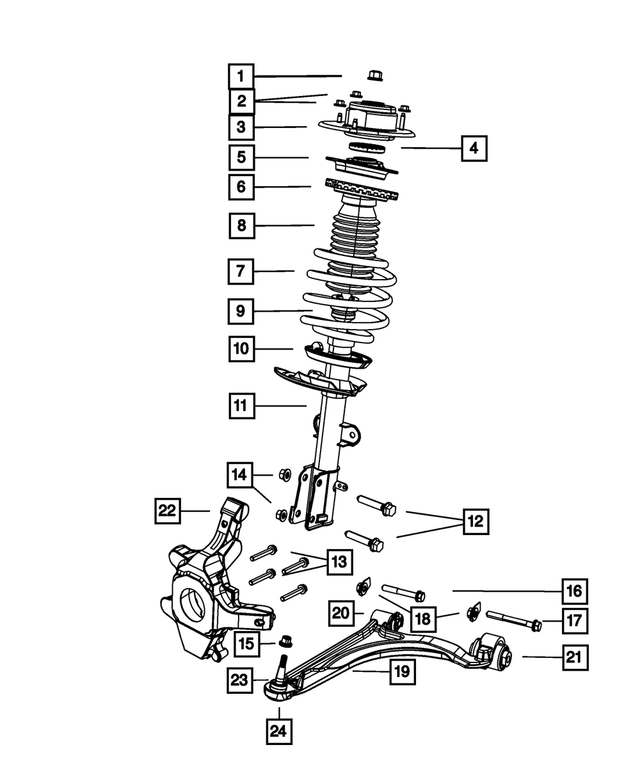 1
2
3
4
5
6
8
7
9
10
11
14
22
12
13
16
20
18
17
15
21
23
19
24