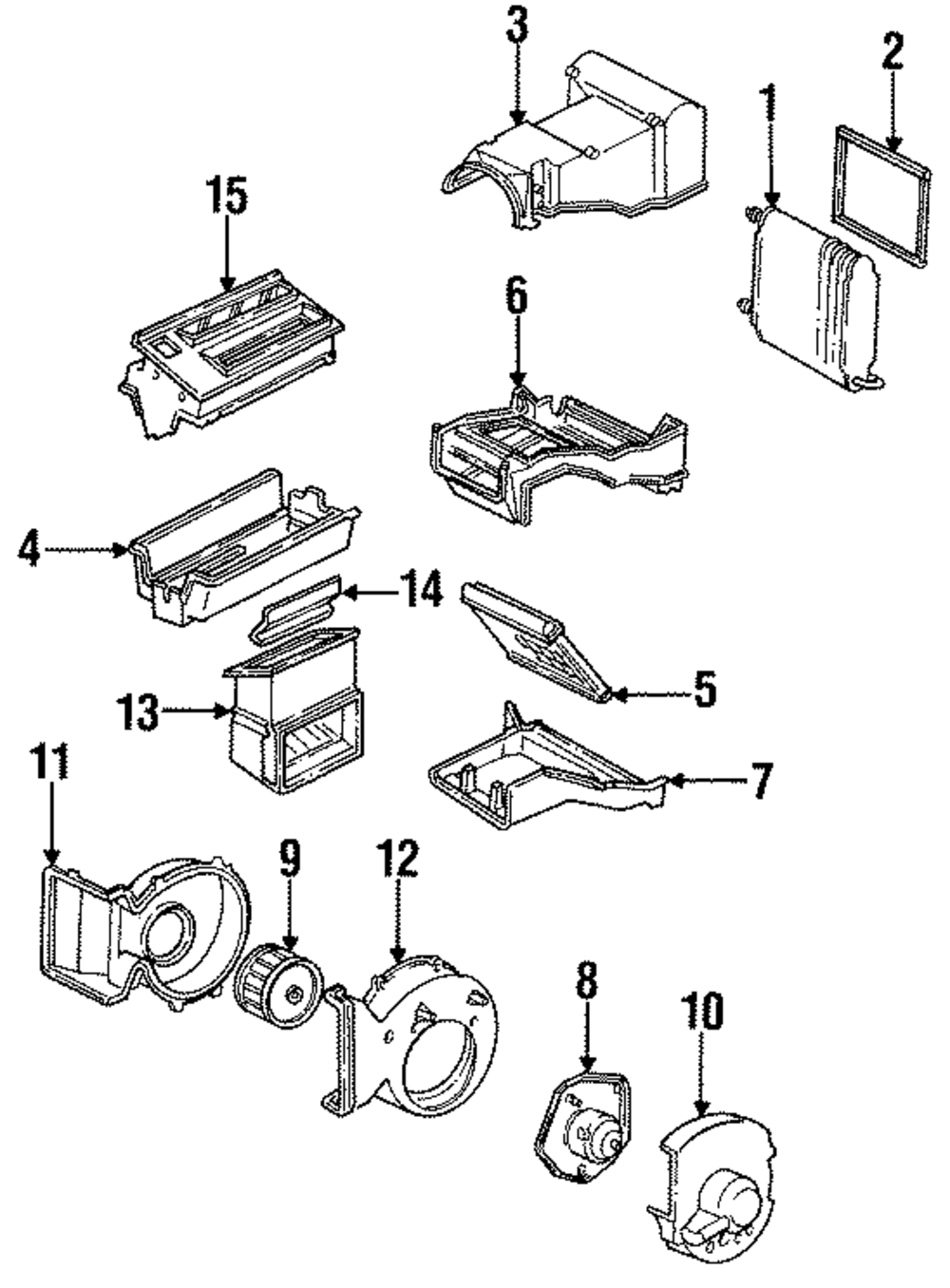 3
2
1
15
6
4
14
5
13
7
11
9
12
8
10