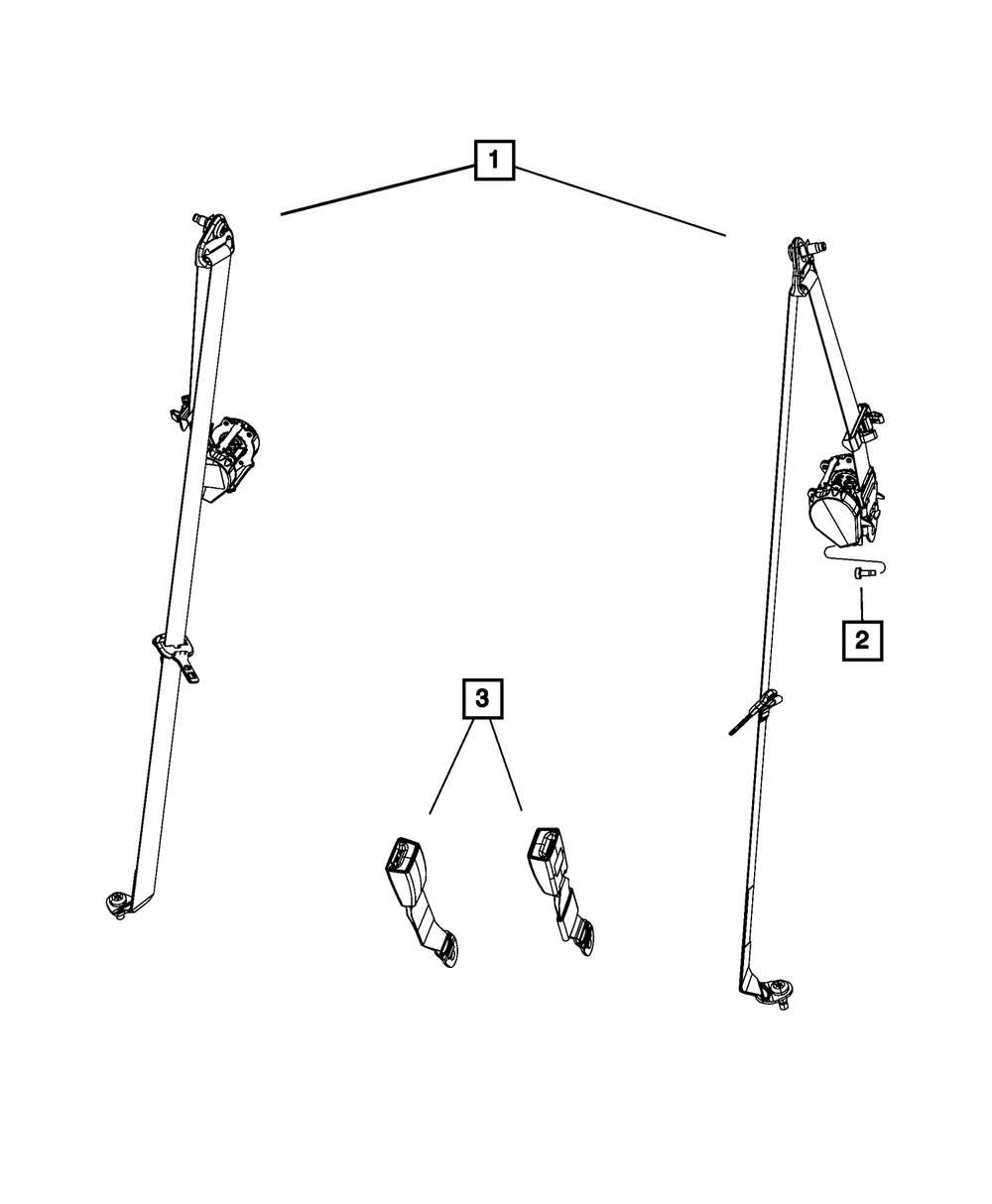 1
2
3