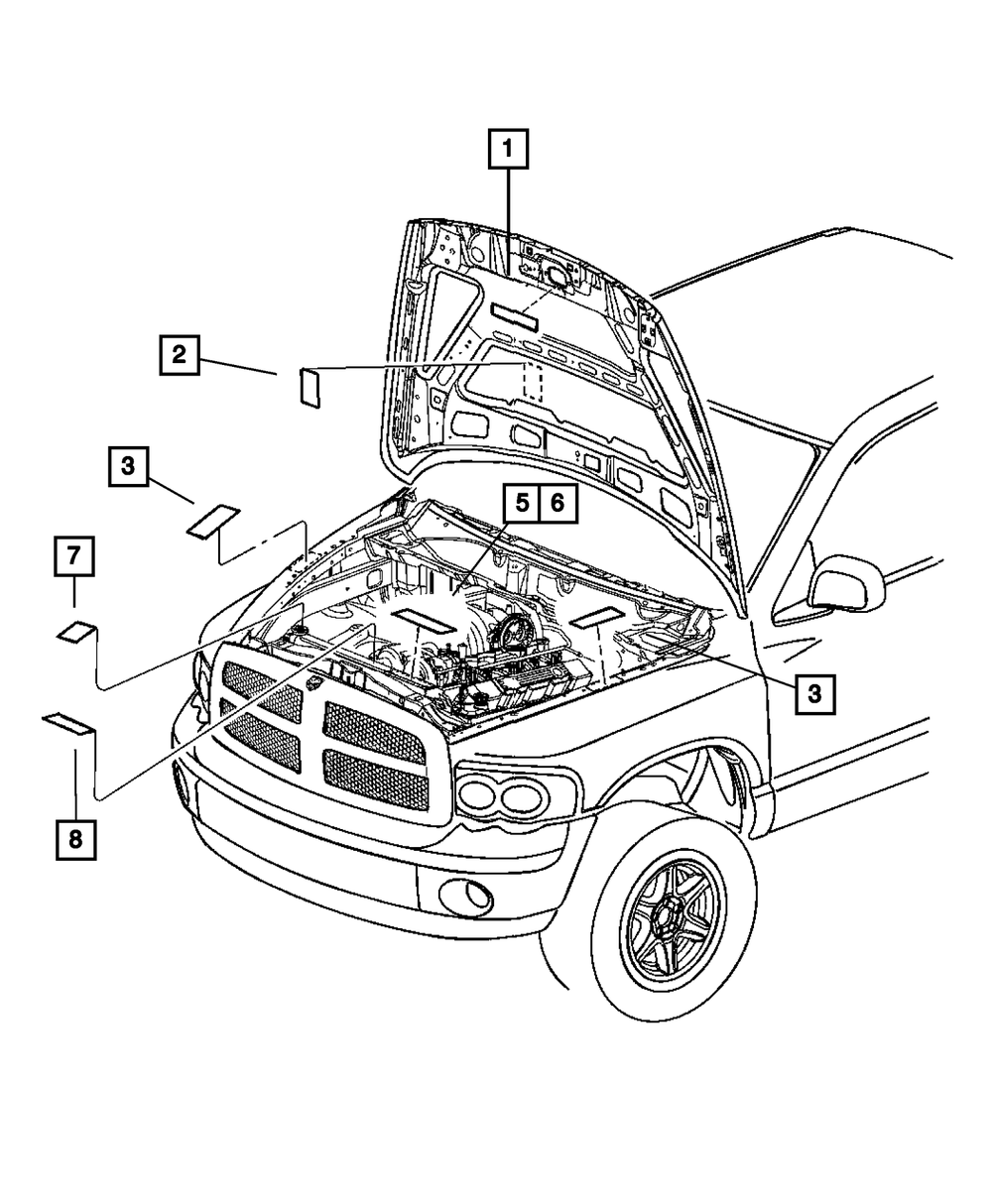 1
2
3
5
6
7
3
8