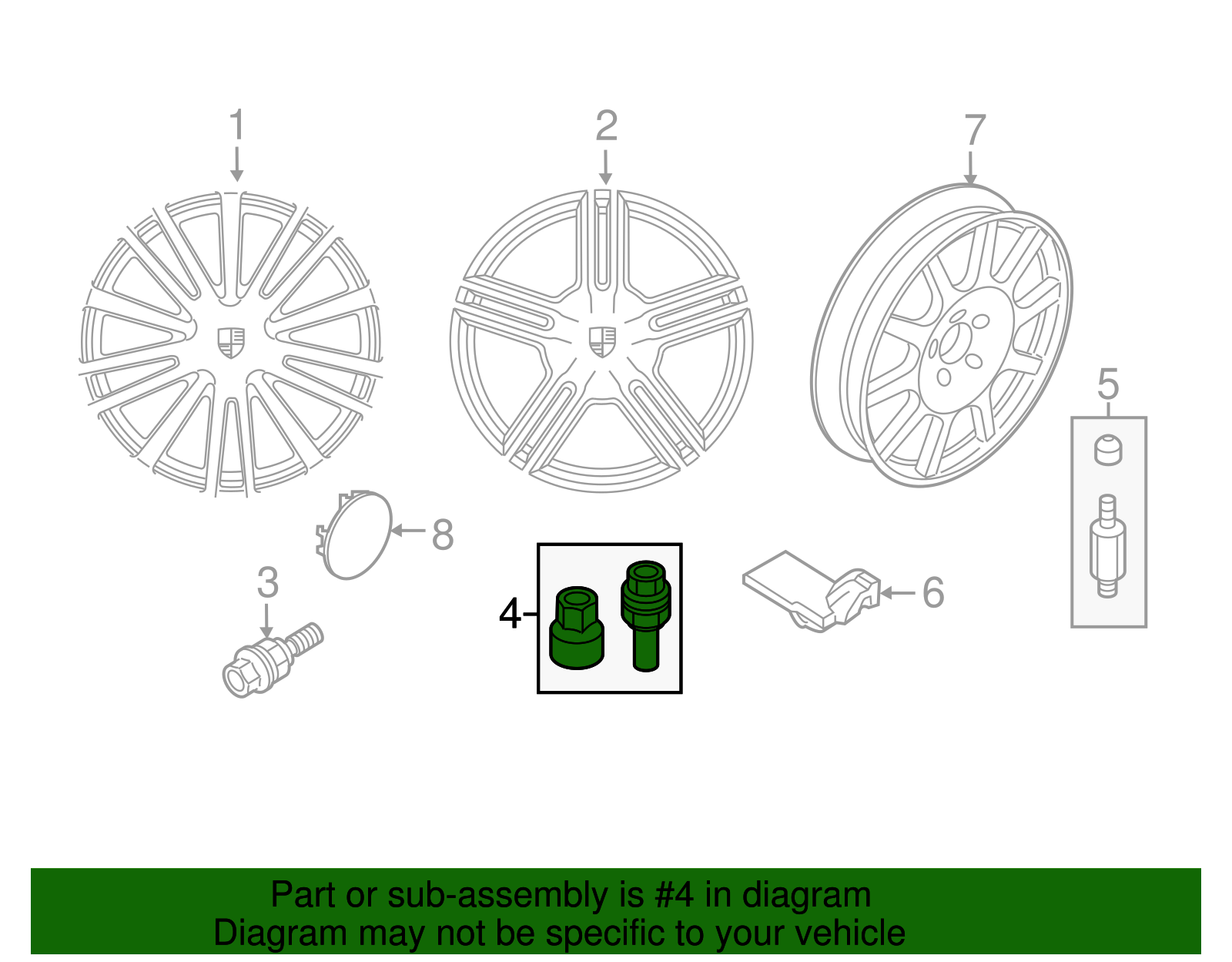 1
2
7
5
8
3
4
6

Part or sub-assembly is #4 in diagram
Diagram may not be specific to your vehicle