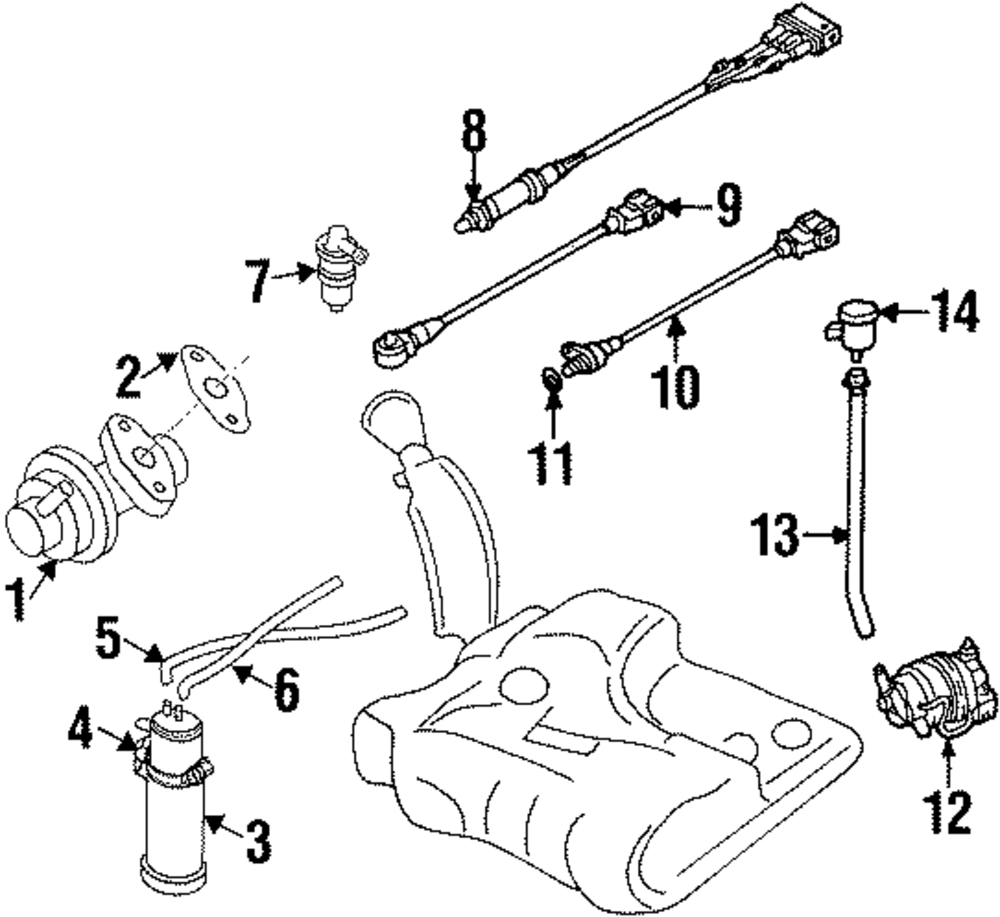 8
9
7
14
2
10
11
13
1
5
6
4
3
12