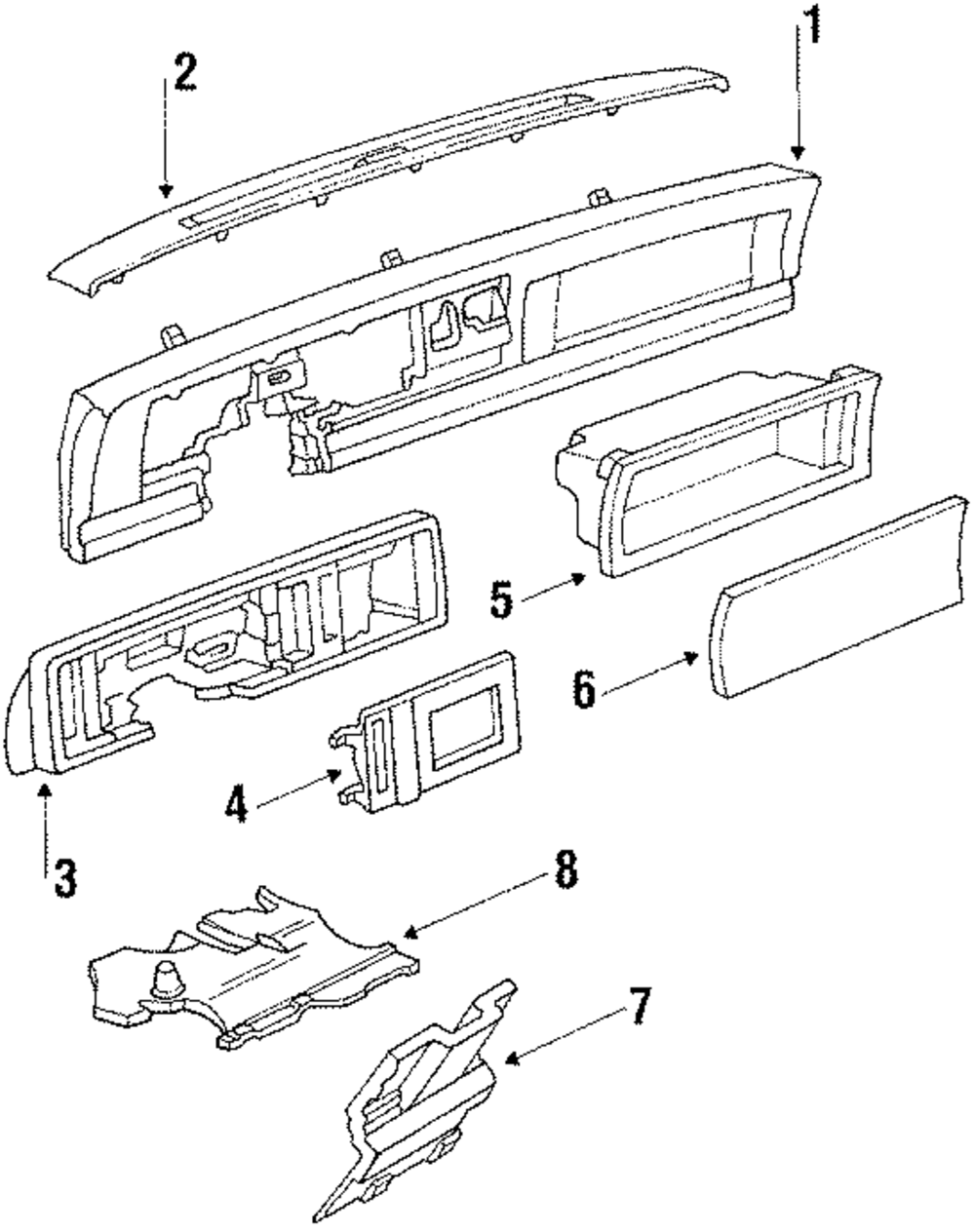 2
1
5
6
4
3
8
7