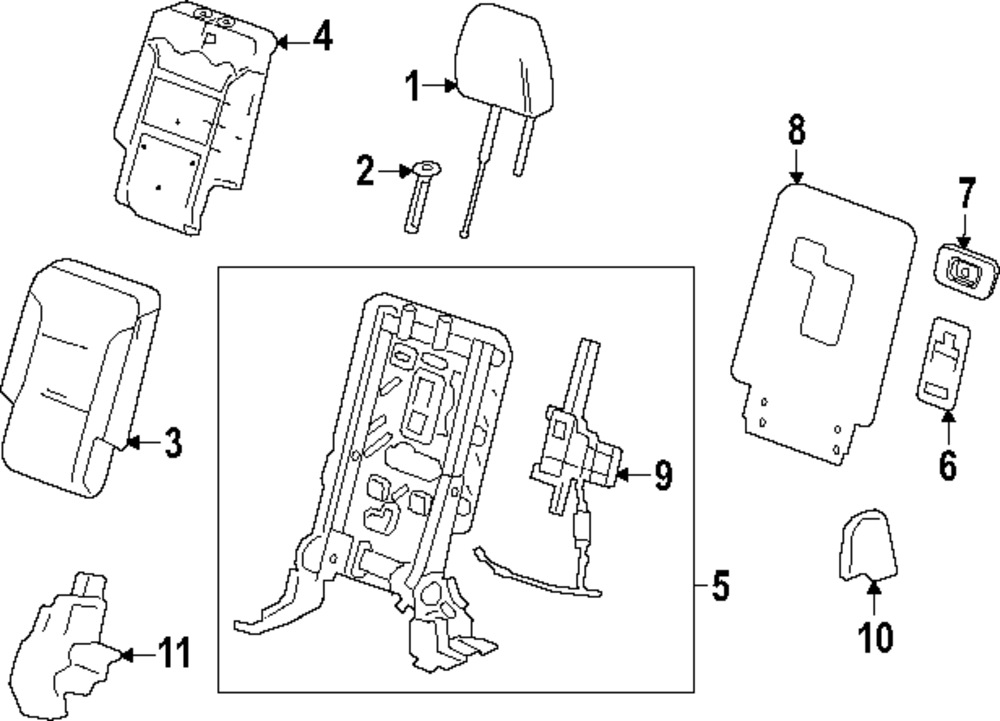 4
1
2
8
7
3
9
6
5
10
11