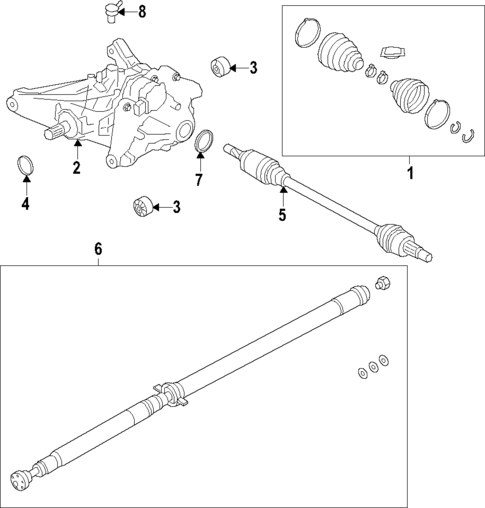 8
3
1
2
7
4
3
5
6