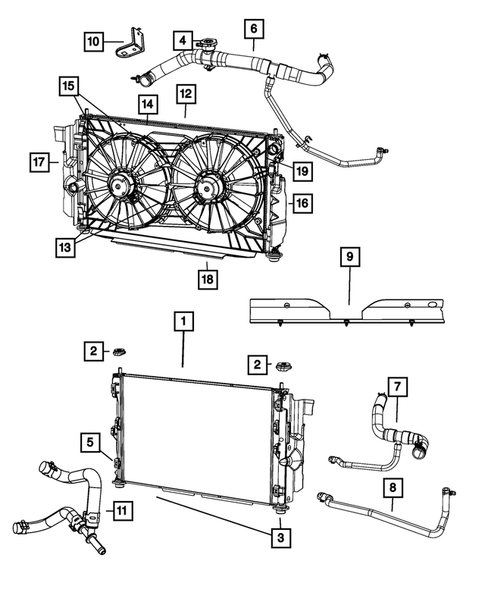 10
4
6
15
14
12
17
19
16
13
18
9
1
2
2
7
5
8
11
3