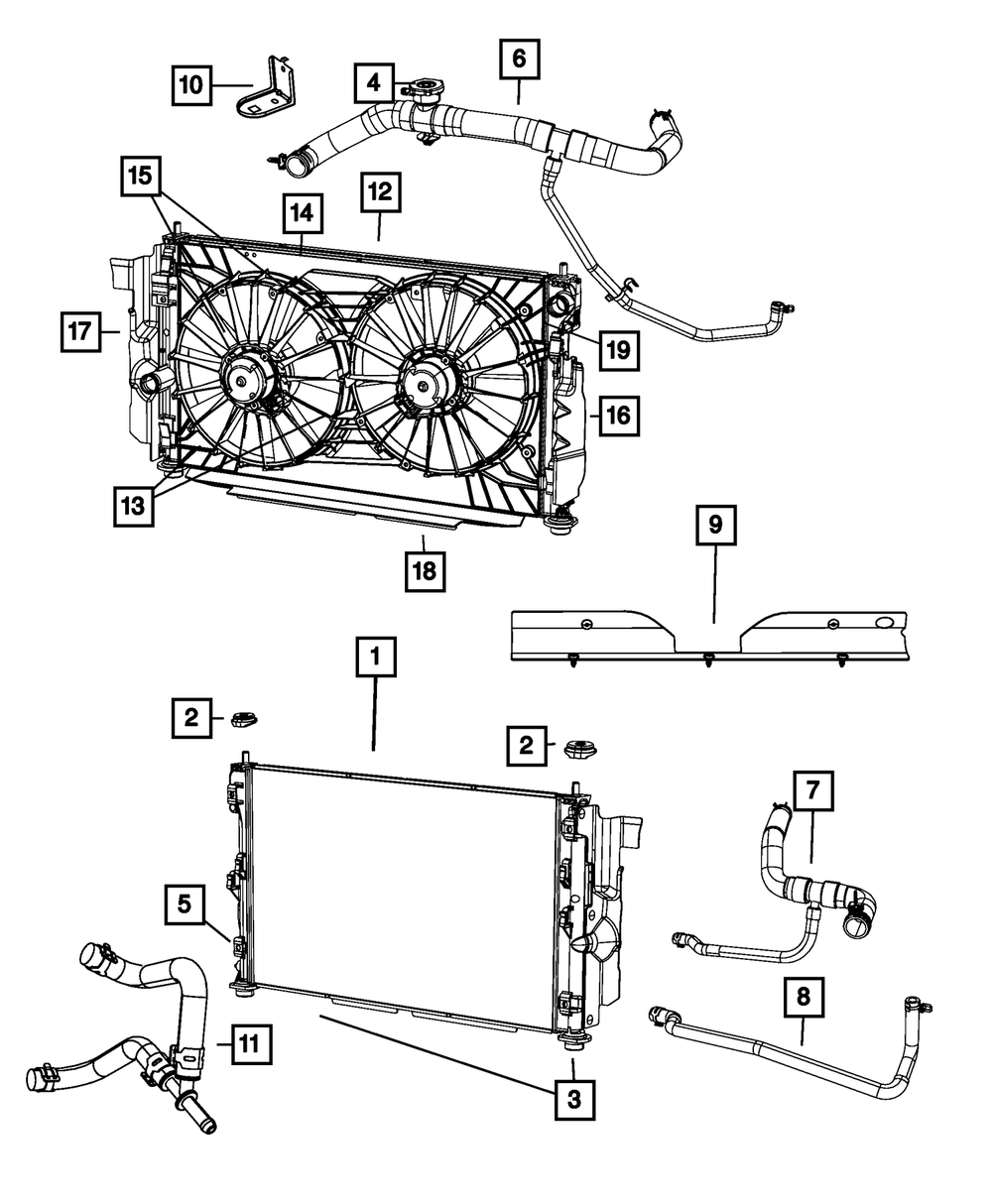 10
4
6
15
14
12
17
19
16
13
18
9
1
2
2
7
5
8
11
3