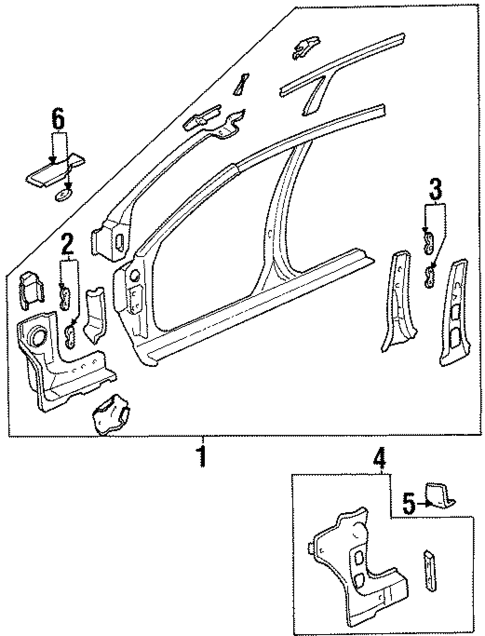 6
2
3
1
4
5