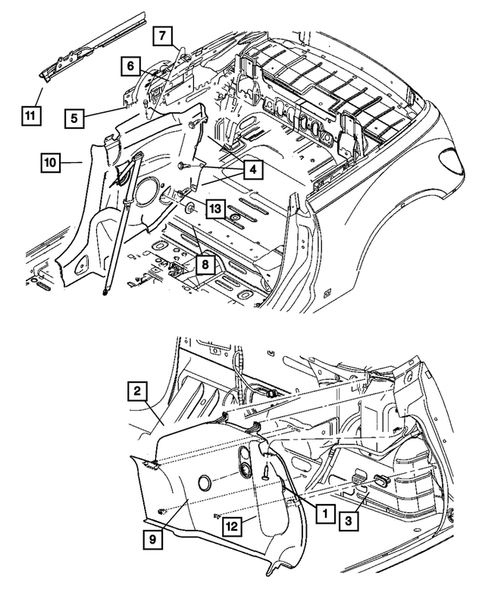 7
6
11
5
10
4
13
8
2
1
3
12
9