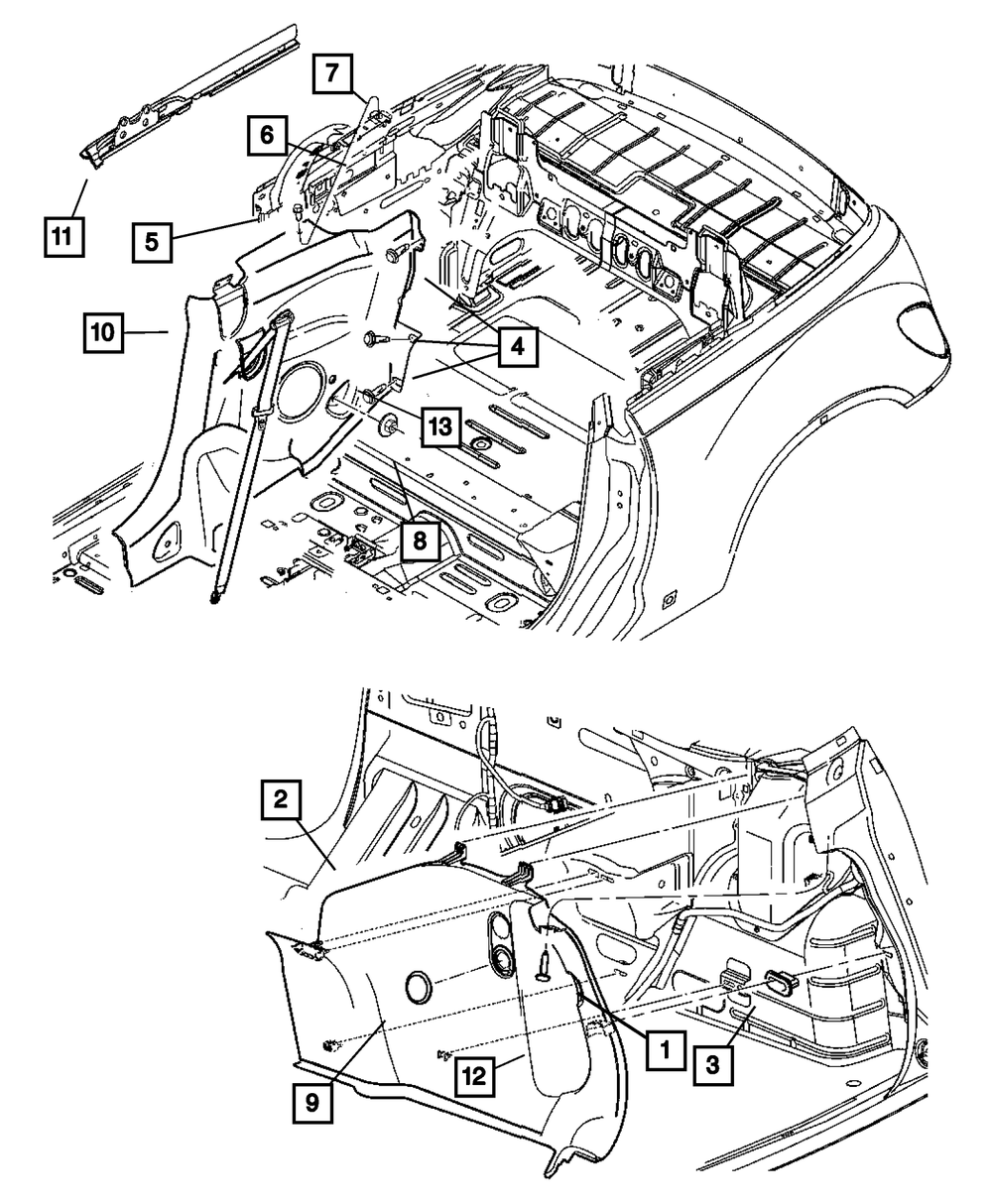 7
6
11
5
10
4
13
8
2
1
3
12
9