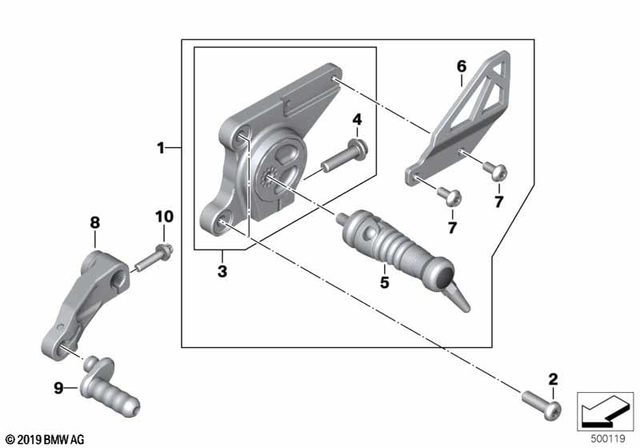 6
4
1
7
7
8
10
3
5
9
2
© 2019 BMW AG
500119