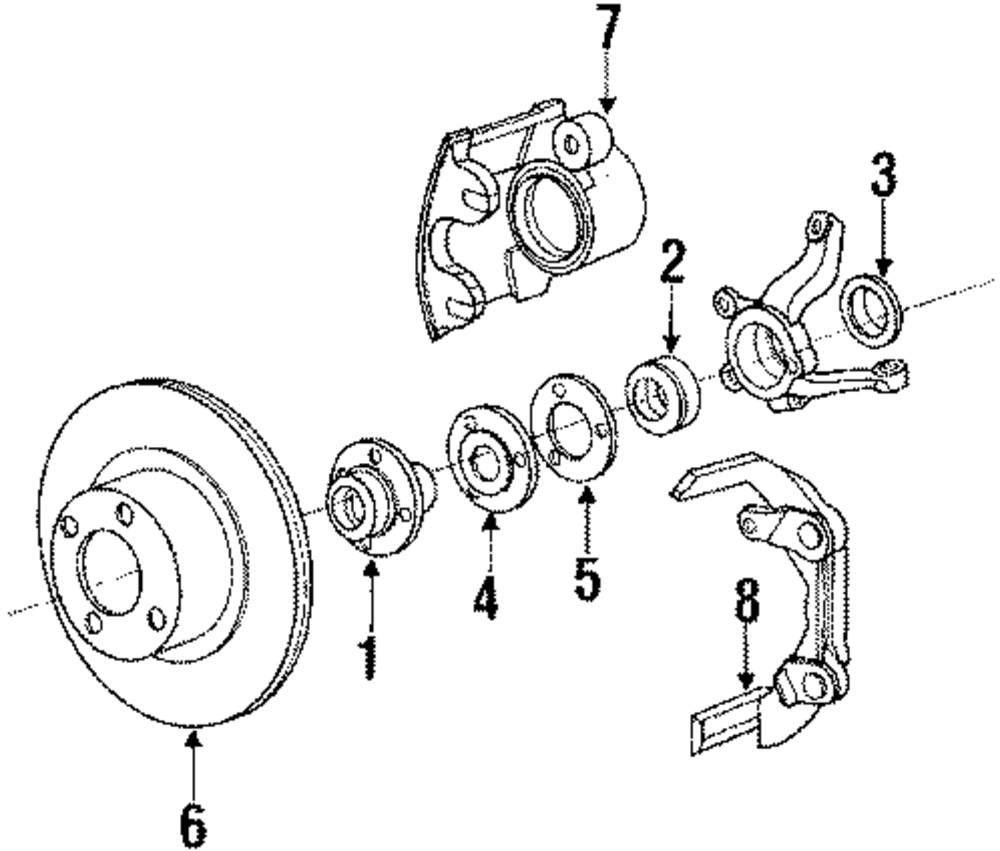 7
3
2
4
5
1
8
6