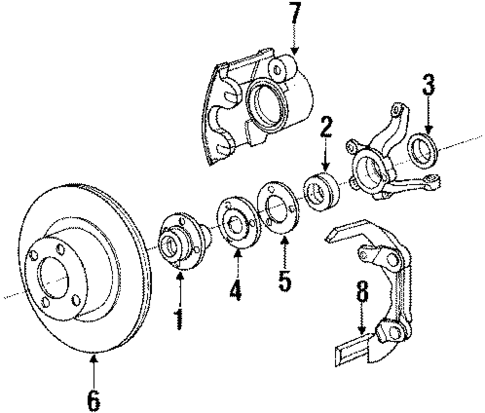 7
3
2
1
4
5
8
6