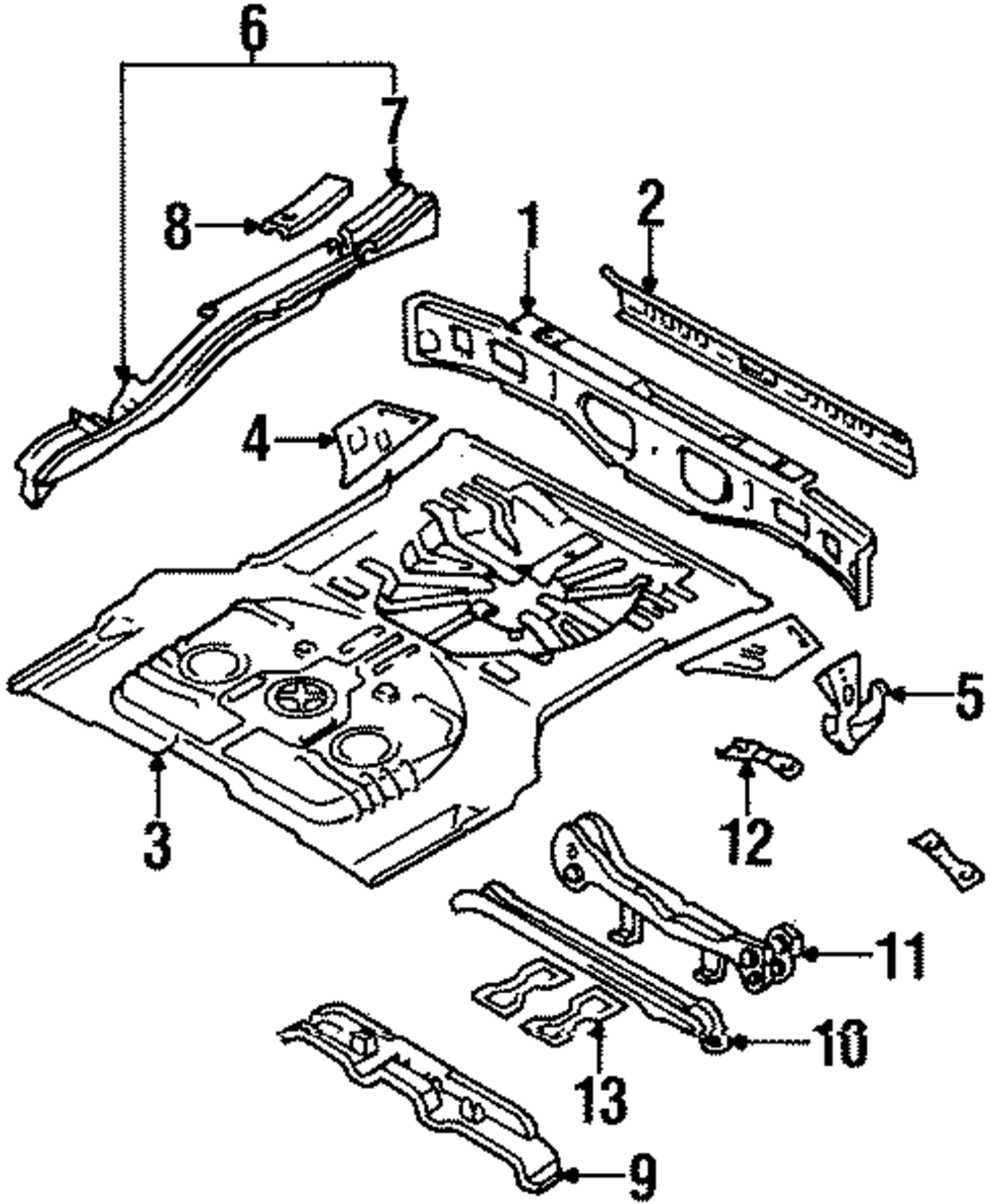 6
7
8
1
2
4
5
3
12
11
10
13
9