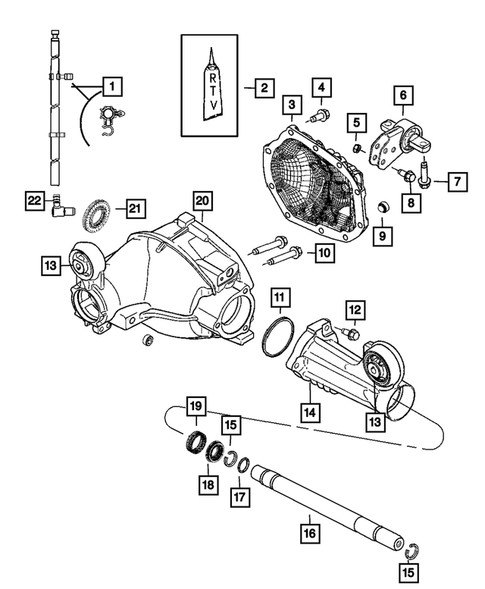 1
R
T
V
2
3
4
5
6
7
8
9
22
21
20
13
10
11
12
14
13
19
15
18
17
16
15