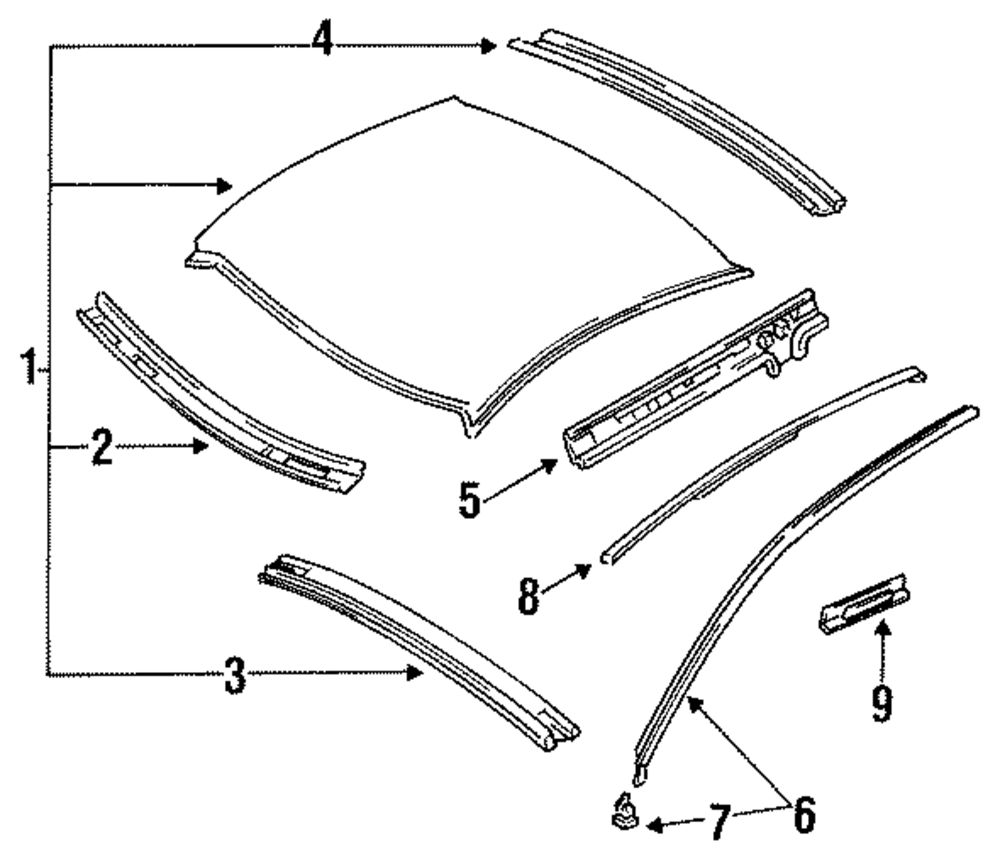 4
1
2
5
8
3
9
7
6