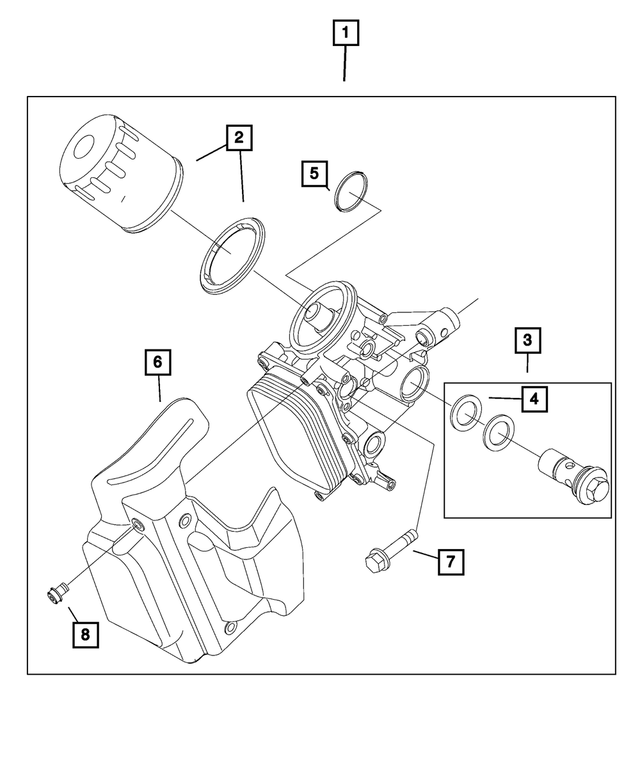 1
2
5
3
4
6
7
8